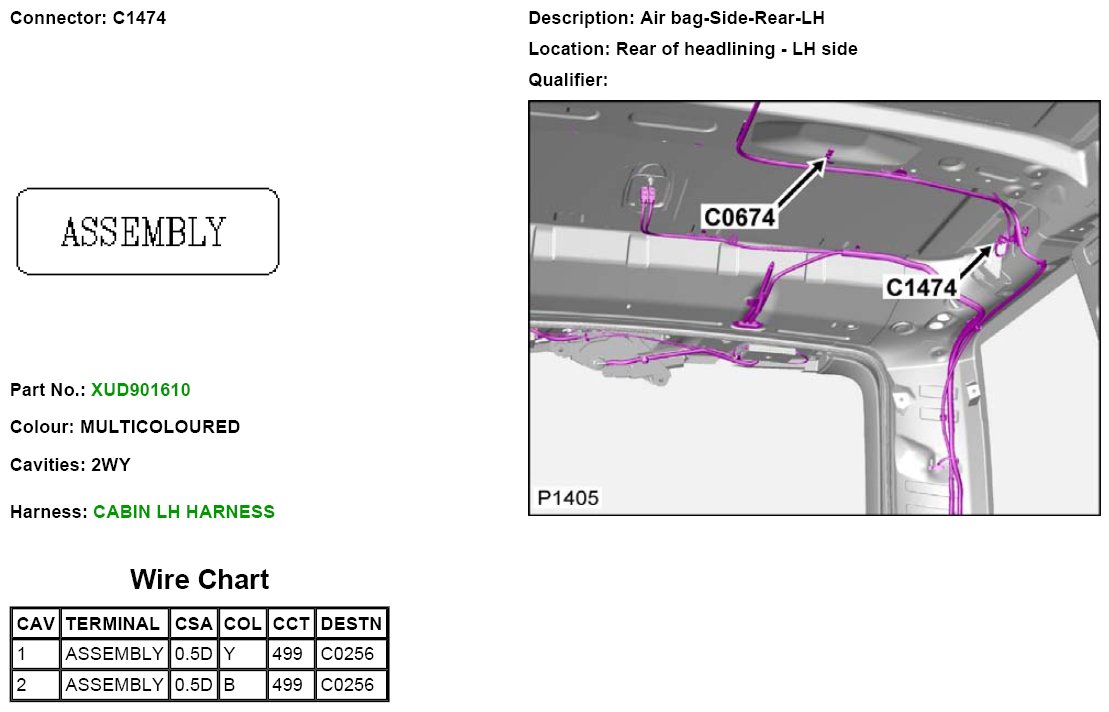 Connector: C1474

ASSEMBLY

Part No.: XUD901610

Colour: MULTICOLOURED

Cavities: 2WY

Harness: CABIN LH HARNESS

Wire Chart

| CAV | TERMINAL | CSA | COL | CCT | DESTN |
|---|---|---|---|---|---|
| 1 | ASSEMBLY | 0.5D | Y | 499 | C0256 |
| 2 | ASSEMBLY | 0.5D | B | 499 | C0256 |

Description: Air bag-Side-Rear-LH

Location: Rear of headlining - LH side

Qualifier:

C0674

C1474

P1405