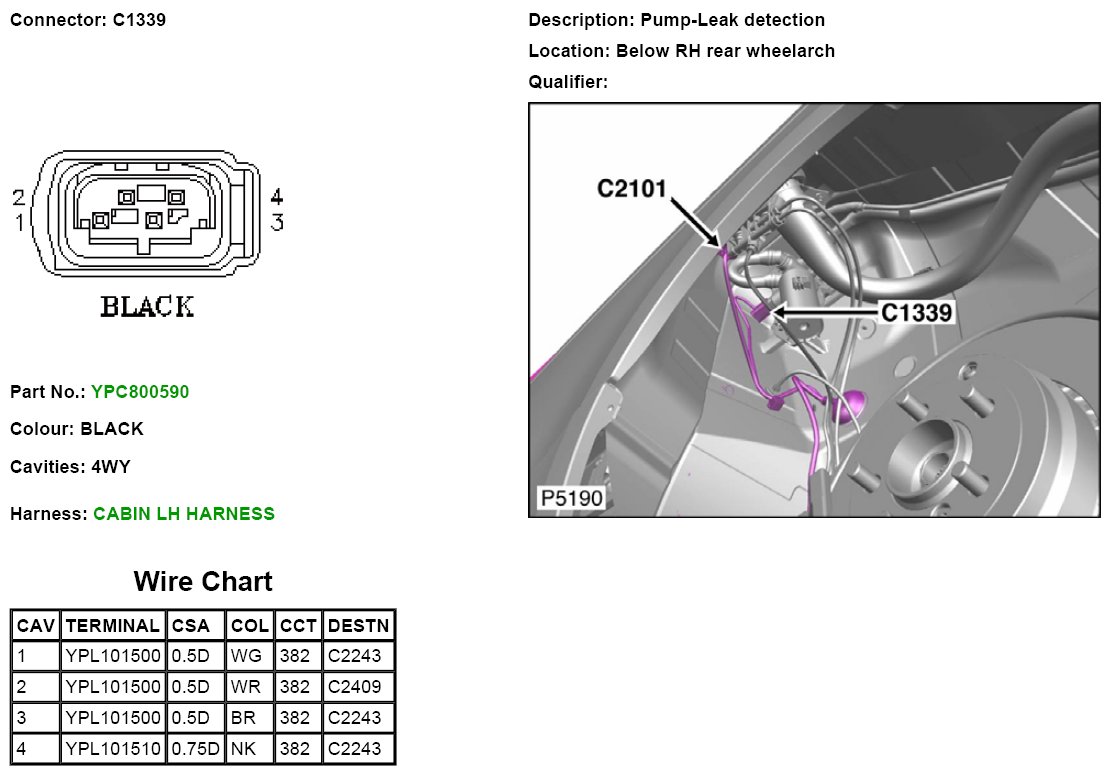 Connector: C1339

2
1
4
3

BLACK

Part No.: YPC800590

Colour: BLACK

Cavities: 4WY

Harness: CABIN LH HARNESS

Wire Chart

| CAV | TERMINAL | CSA | COL | CCT | DESTN |
|---|---|---|---|---|---|
| 1 | YPL101500 | 0.5D | WG | 382 | C2243 |
| 2 | YPL101500 | 0.5D | WR | 382 | C2409 |
| 3 | YPL101500 | 0.5D | BR | 382 | C2243 |
| 4 | YPL101510 | 0.75D | NK | 382 | C2243 |

Description: Pump-Leak detection

Location: Below RH rear wheelarch

Qualifier:

C2101

C1339

P5190