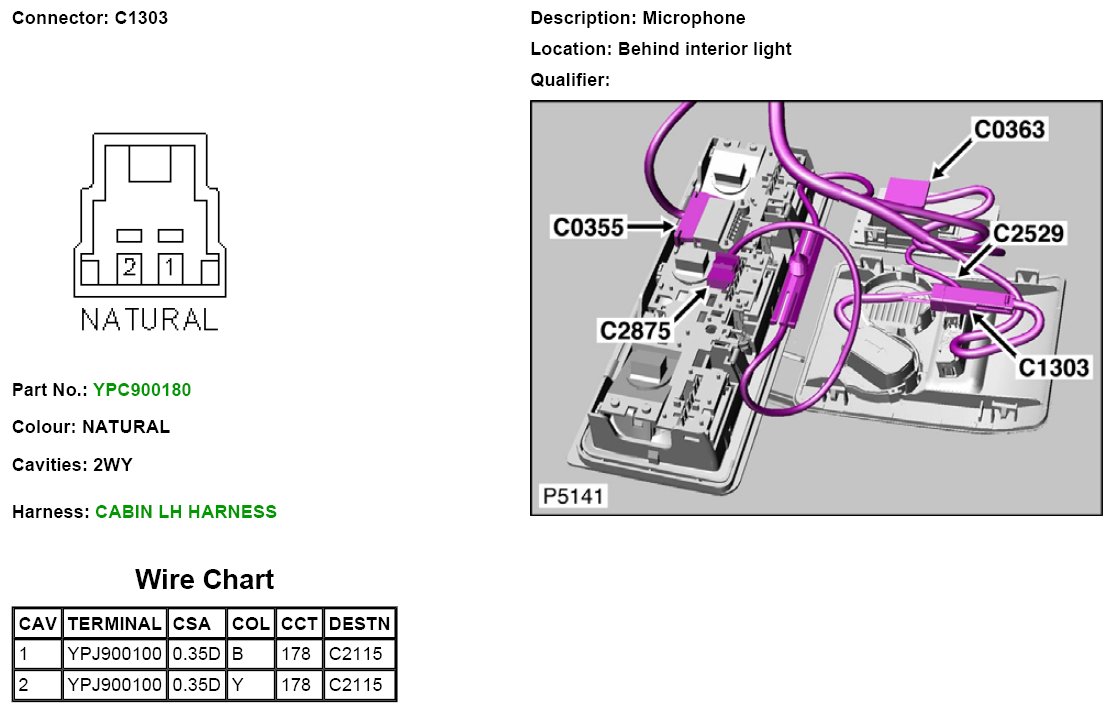 Connector: C1303

2 1

NATURAL

Part No.: YPC900180

Colour: NATURAL

Cavities: 2WY

Harness: CABIN LH HARNESS

Wire Chart

| CAV | TERMINAL | CSA | COL | CCT | DESTN |
|---|---|---|---|---|---|
| 1 | YPJ900100 | 0.35D | B | 178 | C2115 |
| 2 | YPJ900100 | 0.35D | Y | 178 | C2115 |

Description: Microphone

Location: Behind interior light

Qualifier:

C0363

C0355

C2529

C2875

C1303

P5141