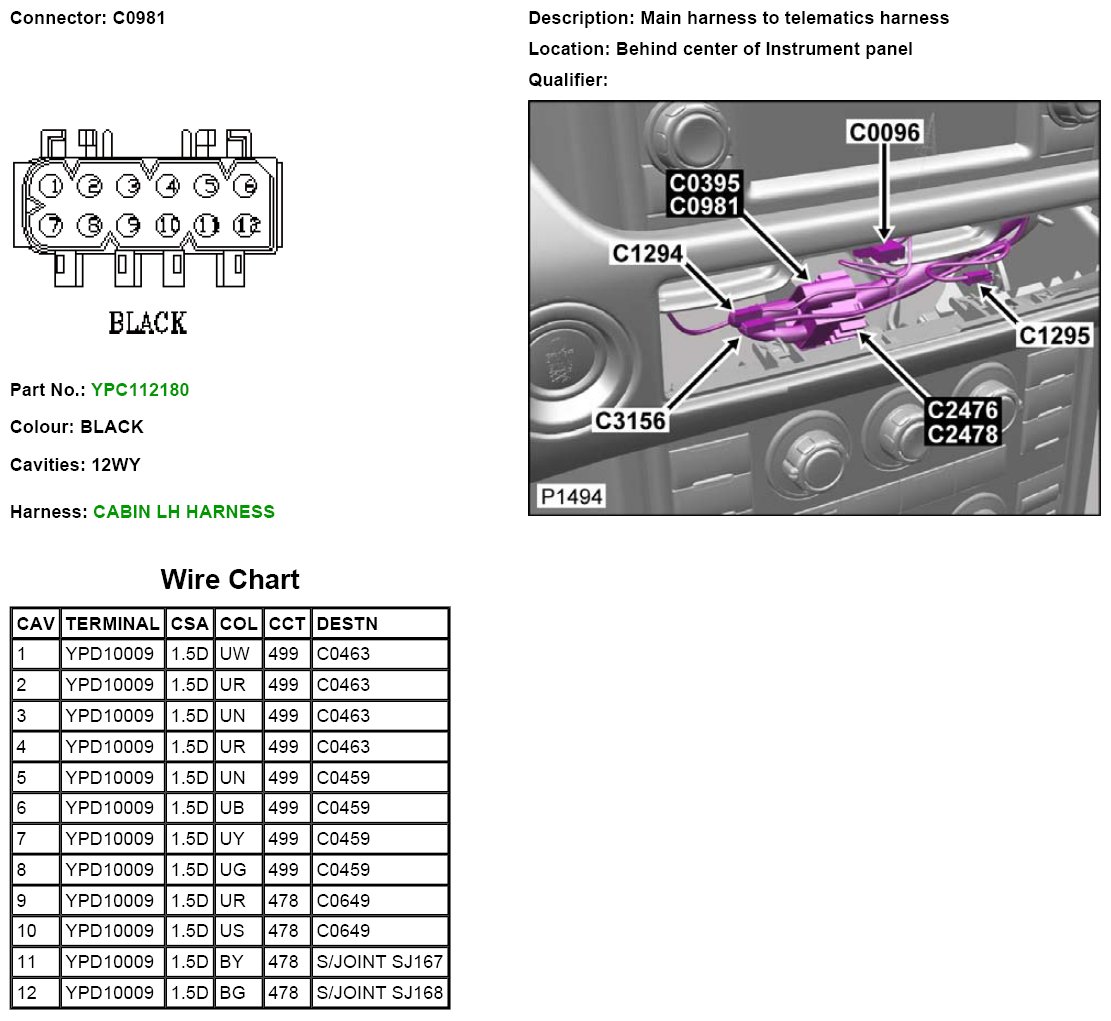 Connector: C0981

1 2 3 4 5 6
7 8 9 10 11 12

BLACK

Part No.: YPC112180

Colour: BLACK

Cavities: 12WY

Harness: CABIN LH HARNESS

Description: Main harness to telematics harness

Location: Behind center of Instrument panel

Qualifier:

C0096
C0395
C0981
C1294
C1295
C3156
C2476
C2478
P1494

Wire Chart

| CAV | TERMINAL | CSA | COL | CCT | DESTN |
|---|---|---|---|---|---|
| 1 | YPD10009 | 1.5D | UW | 499 | C0463 |
| 2 | YPD10009 | 1.5D | UR | 499 | C0463 |
| 3 | YPD10009 | 1.5D | UN | 499 | C0463 |
| 4 | YPD10009 | 1.5D | UR | 499 | C0463 |
| 5 | YPD10009 | 1.5D | UN | 499 | C0459 |
| 6 | YPD10009 | 1.5D | UB | 499 | C0459 |
| 7 | YPD10009 | 1.5D | UY | 499 | C0459 |
| 8 | YPD10009 | 1.5D | UG | 499 | C0459 |
| 9 | YPD10009 | 1.5D | UR | 478 | C0649 |
| 10 | YPD10009 | 1.5D | US | 478 | C0649 |
| 11 | YPD10009 | 1.5D | BY | 478 | S/JOINT SJ167 |
| 12 | YPD10009 | 1.5D | BG | 478 | S/JOINT SJ168 |