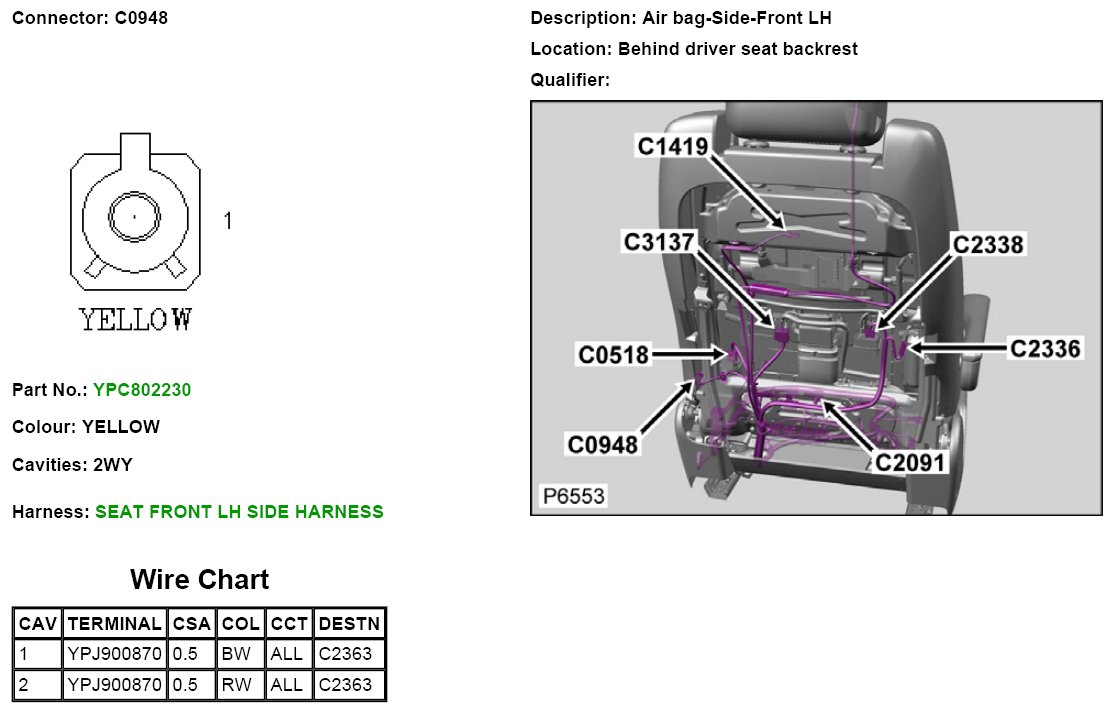 Connector: C0948

1

YELLOW

Part No.: YPC802230

Colour: YELLOW

Cavities: 2WY

Harness: SEAT FRONT LH SIDE HARNESS

Wire Chart

| CAV | TERMINAL | CSA | COL | CCT | DESTN |
|---|---|---|---|---|---|
| 1 | YPJ900870 | 0.5 | BW | ALL | C2363 |
| 2 | YPJ900870 | 0.5 | RW | ALL | C2363 |

Description: Air bag-Side-Front LH

Location: Behind driver seat backrest

Qualifier:

C1419

C3137

C2338

C0518

C2336

C0948

C2091

P6553