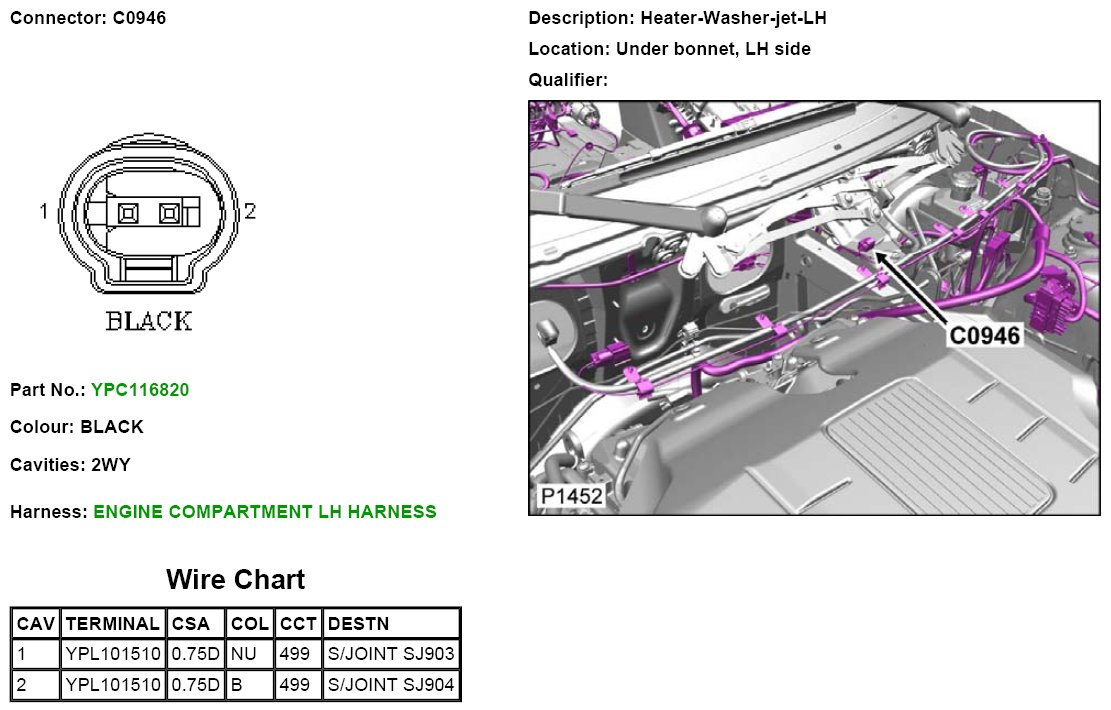 Connector: C0946

1 2

BLACK

Part No.: YPC116820

Colour: BLACK

Cavities: 2WY

Harness: ENGINE COMPARTMENT LH HARNESS

Wire Chart

| CAV | TERMINAL | CSA | COL | CCT | DESTN |
|---|---|---|---|---|---|
| 1 | YPL101510 | 0.75D | NU | 499 | S/JOINT SJ903 |
| 2 | YPL101510 | 0.75D | B | 499 | S/JOINT SJ904 |

Description: Heater-Washer-jet-LH

Location: Under bonnet, LH side

Qualifier:

C0946

P1452