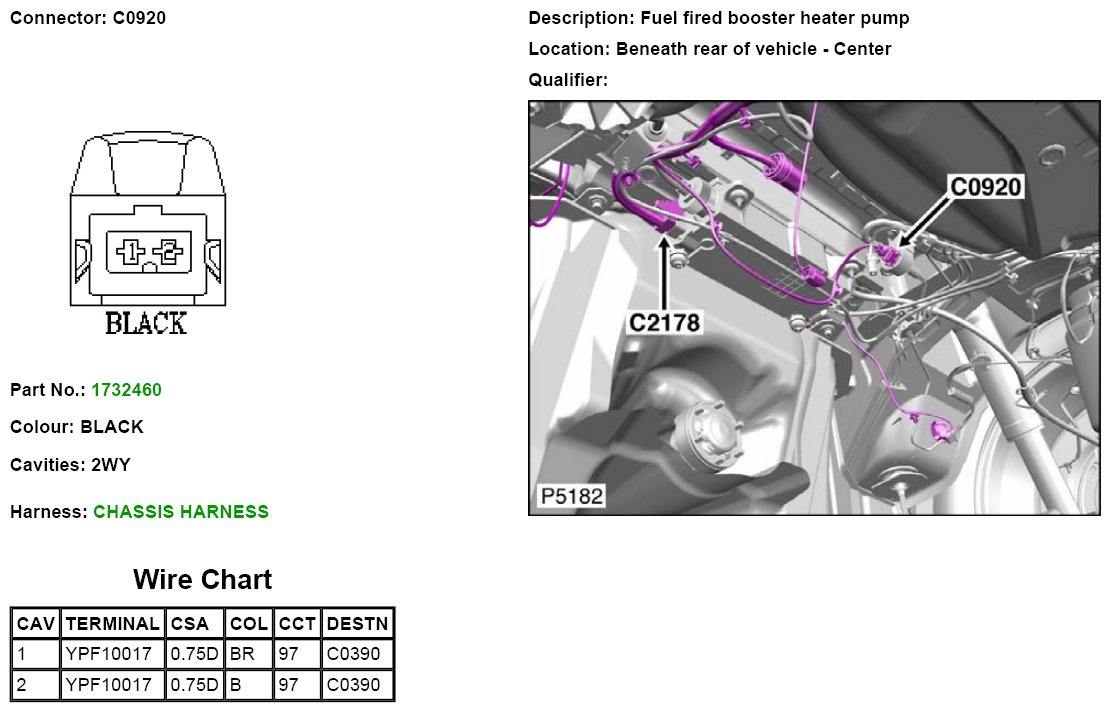 Connector: C0920

1 2

BLACK

Part No.: 1732460

Colour: BLACK

Cavities: 2WY

Harness: CHASSIS HARNESS

Wire Chart

| CAV | TERMINAL | CSA | COL | CCT | DESTN |
|---|---|---|---|---|---|
| 1 | YPF10017 | 0.75D | BR | 97 | C0390 |
| 2 | YPF10017 | 0.75D | B | 97 | C0390 |

Description: Fuel fired booster heater pump

Location: Beneath rear of vehicle - Center

Qualifier:

C0920

C2178

P5182