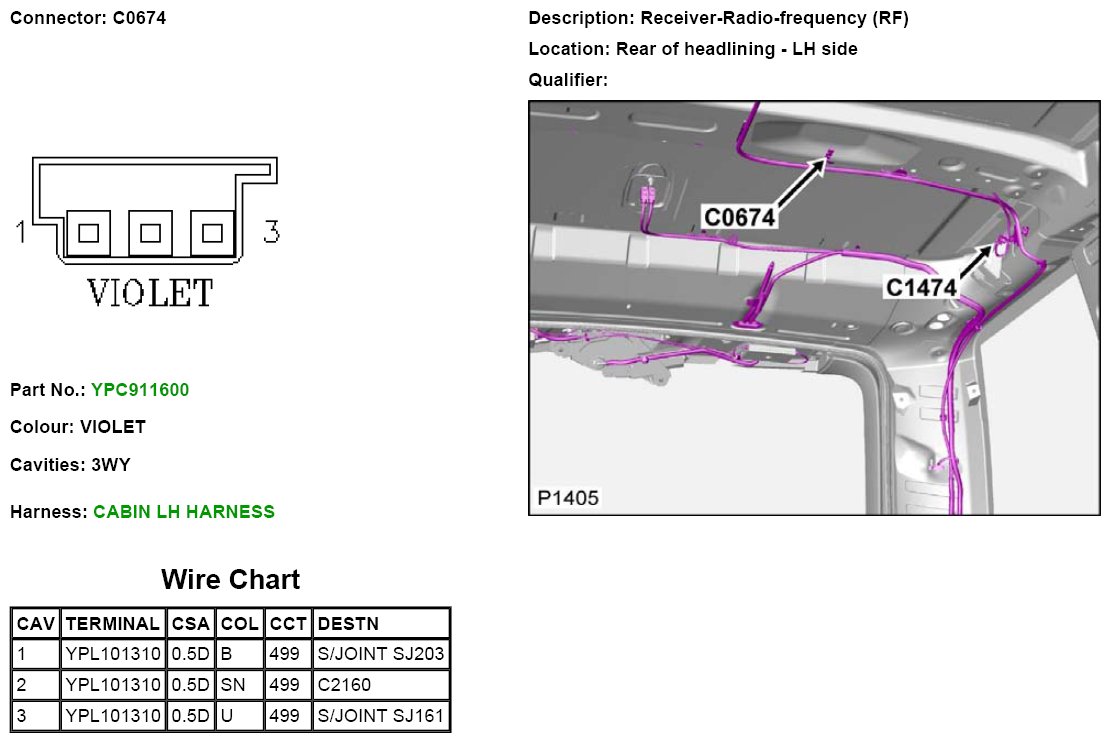 Connector: C0674

1

3

VIOLET

Part No.: YPC911600

Colour: VIOLET

Cavities: 3WY

Harness: CABIN LH HARNESS

Wire Chart

| CAV | TERMINAL | CSA | COL | CCT | DESTN |
|---|---|---|---|---|---|
| 1 | YPL101310 | 0.5D | B | 499 | S/JOINT SJ203 |
| 2 | YPL101310 | 0.5D | SN | 499 | C2160 |
| 3 | YPL101310 | 0.5D | U | 499 | S/JOINT SJ161 |

Description: Receiver-Radio-frequency (RF)

Location: Rear of headlining - LH side

Qualifier:

C0674

C1474

P1405