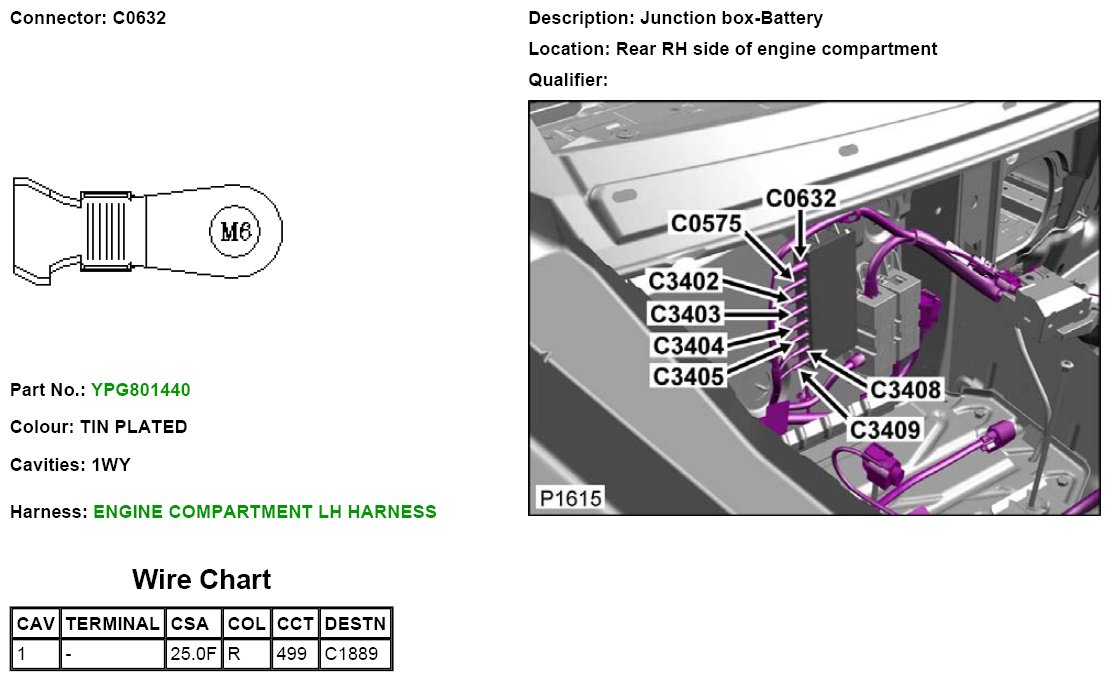 Connector: C0632

M6

Part No.: YPG801440

Colour: TIN PLATED

Cavities: 1WY

Harness: ENGINE COMPARTMENT LH HARNESS

Wire Chart

| CAV | TERMINAL | CSA | COL | CCT | DESTN |
|---|---|---|---|---|---|
| 1 | - | 25.0F | R | 499 | C1889 |

Description: Junction box-Battery

Location: Rear RH side of engine compartment

Qualifier:

C0632
C0575
C3402
C3403
C3404
C3405
C3408
C3409
P1615