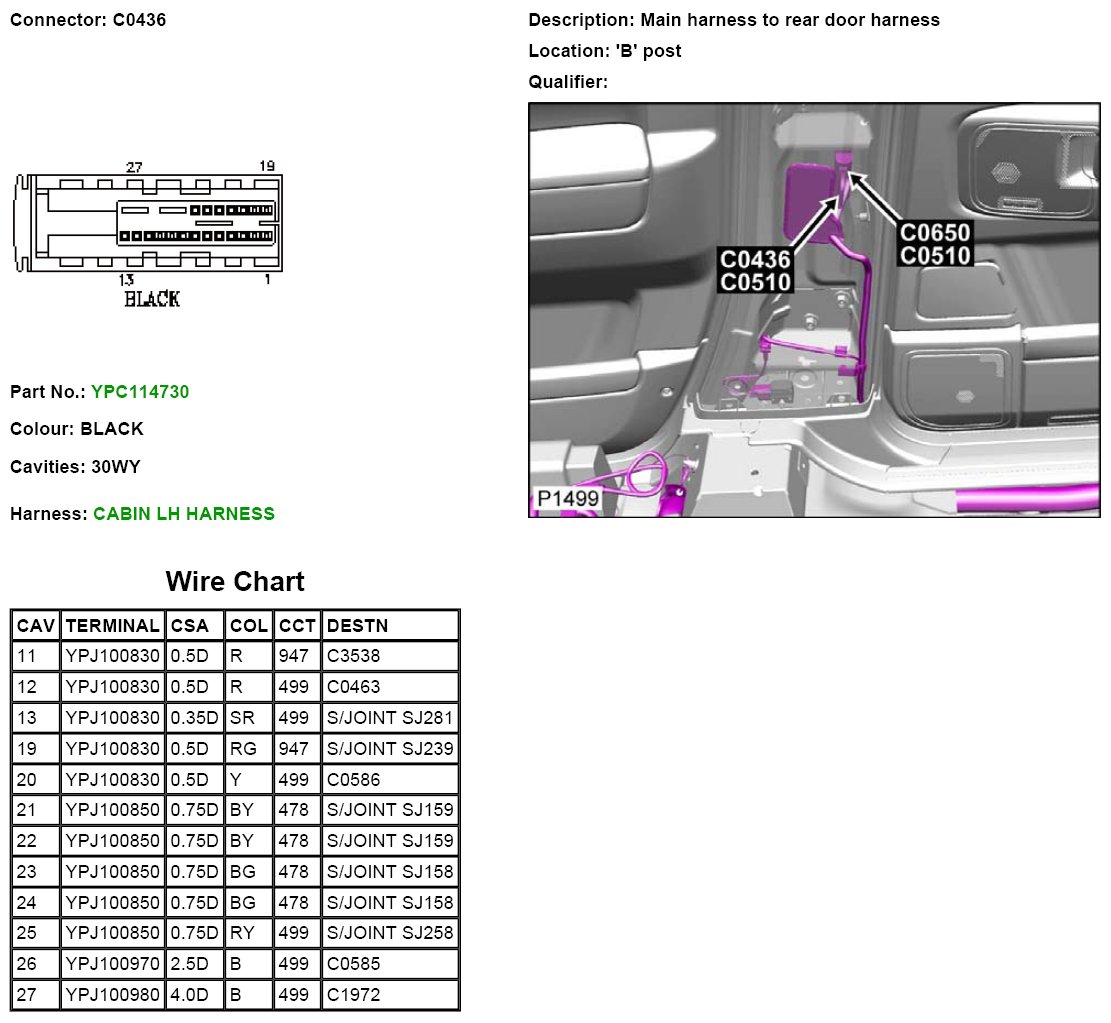 Connector: C0436

27
19
13
1
BLACK

Part No.: YPC114730

Colour: BLACK

Cavities: 30WY

Harness: CABIN LH HARNESS

Description: Main harness to rear door harness

Location: 'B' post

Qualifier:

C0436
C0510
C0650
C0510
P1499

Wire Chart

| CAV | TERMINAL | CSA | COL | CCT | DESTN |
|---|---|---|---|---|---|
| 11 | YPJ100830 | 0.5D | R | 947 | C3538 |
| 12 | YPJ100830 | 0.5D | R | 499 | C0463 |
| 13 | YPJ100830 | 0.35D | SR | 499 | S/JOINT SJ281 |
| 19 | YPJ100830 | 0.5D | RG | 947 | S/JOINT SJ239 |
| 20 | YPJ100830 | 0.5D | Y | 499 | C0586 |
| 21 | YPJ100850 | 0.75D | BY | 478 | S/JOINT SJ159 |
| 22 | YPJ100850 | 0.75D | BY | 478 | S/JOINT SJ159 |
| 23 | YPJ100850 | 0.75D | BG | 478 | S/JOINT SJ158 |
| 24 | YPJ100850 | 0.75D | BG | 478 | S/JOINT SJ158 |
| 25 | YPJ100850 | 0.75D | RY | 499 | S/JOINT SJ258 |
| 26 | YPJ100970 | 2.5D | B | 499 | C0585 |
| 27 | YPJ100980 | 4.0D | B | 499 | C1972 |