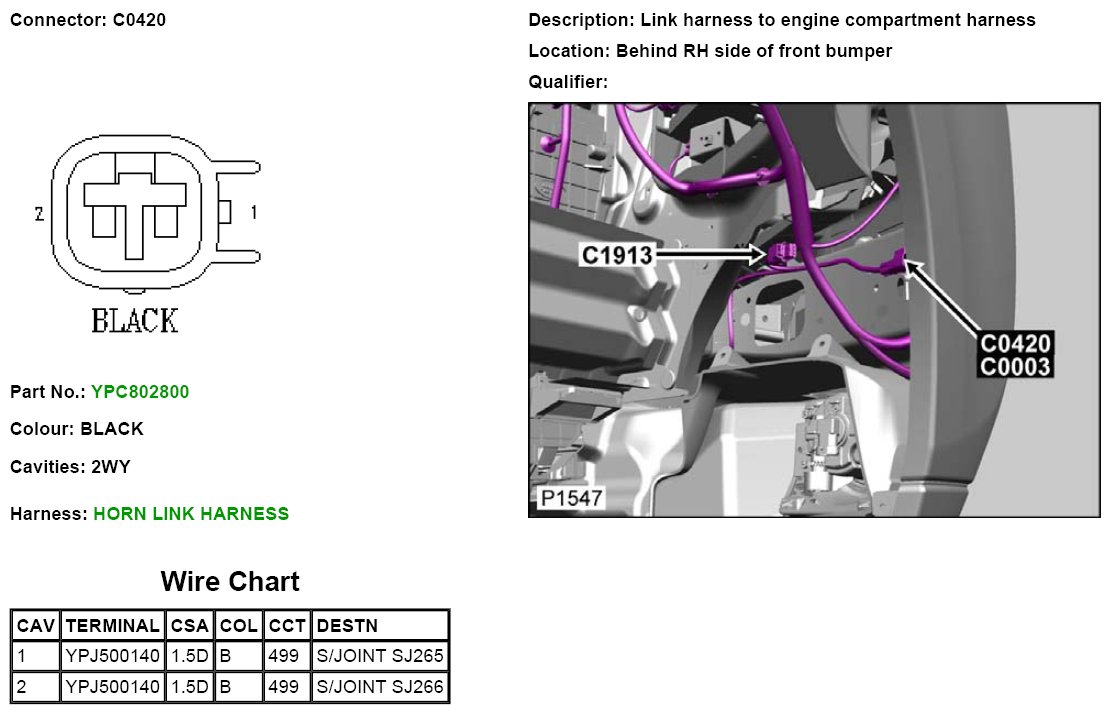 Connector: C0420

2
1
BLACK

Part No.: YPC802800

Colour: BLACK

Cavities: 2WY

Harness: HORN LINK HARNESS

Wire Chart

| CAV | TERMINAL | CSA | COL | CCT | DESTN |
|---|---|---|---|---|---|
| 1 | YPJ500140 | 1.5D | B | 499 | S/JOINT SJ265 |
| 2 | YPJ500140 | 1.5D | B | 499 | S/JOINT SJ266 |

Description: Link harness to engine compartment harness

Location: Behind RH side of front bumper

Qualifier:

C1913
C0420
C0003
P1547