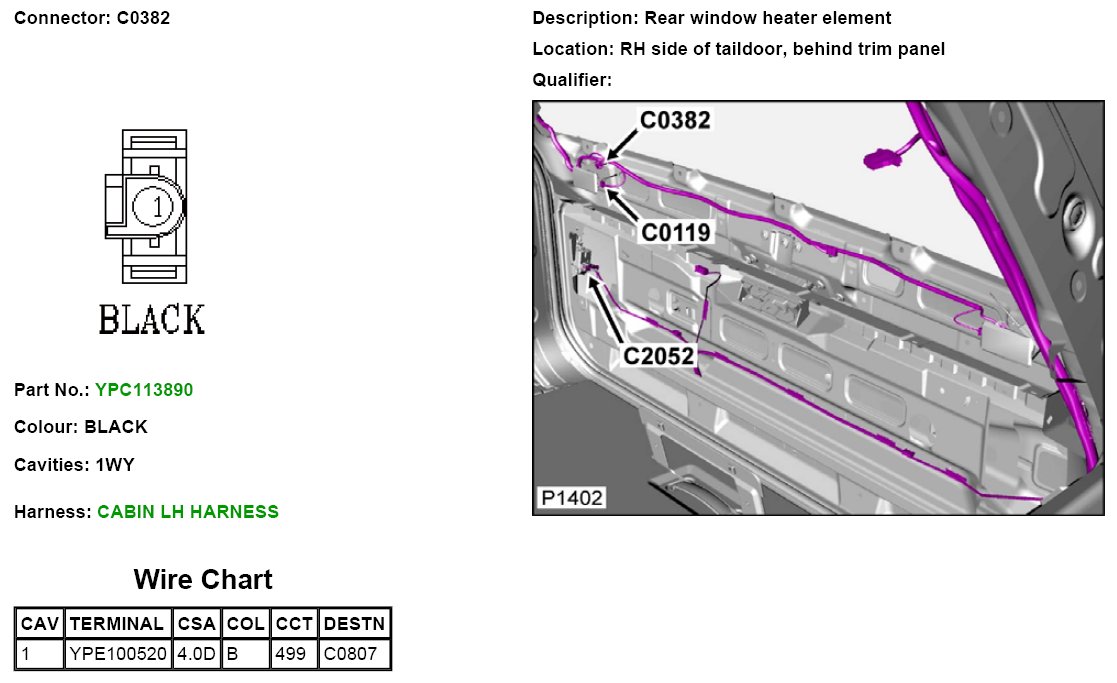 Connector: C0382

1

BLACK

Part No.: YPC113890

Colour: BLACK

Cavities: 1WY

Harness: CABIN LH HARNESS

Wire Chart

| CAV | TERMINAL | CSA | COL | CCT | DESTN |
|---|---|---|---|---|---|
| 1 | YPE100520 | 4.0D | B | 499 | C0807 |

Description: Rear window heater element

Location: RH side of taildoor, behind trim panel

Qualifier:

C0382

C0119

C2052

P1402