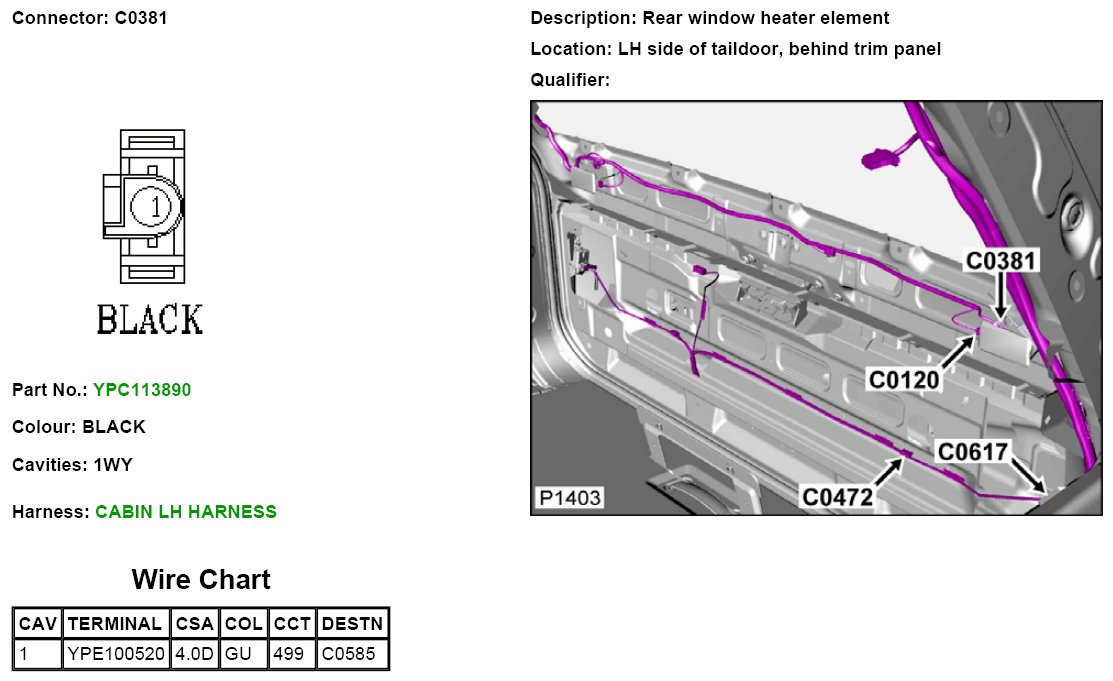 Connector: C0381

1

BLACK

Part No.: YPC113890

Colour: BLACK

Cavities: 1WY

Harness: CABIN LH HARNESS

Wire Chart

| CAV | TERMINAL | CSA | COL | CCT | DESTN |
|---|---|---|---|---|---|
| 1 | YPE100520 | 4.0D | GU | 499 | C0585 |

Description: Rear window heater element

Location: LH side of taildoor, behind trim panel

Qualifier:

C0381

C0120

C0617

C0472

P1403