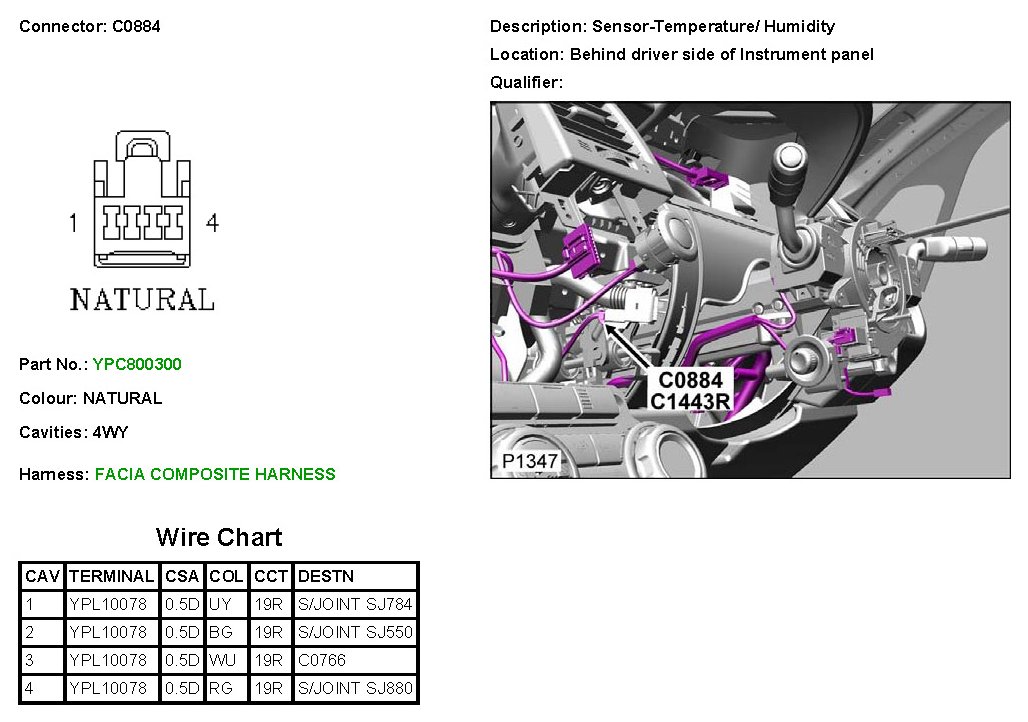 Connector: C0884

1

4

NATURAL

Part No.: YPC800300

Colour: NATURAL

Cavities: 4WY

Harness: FACIA COMPOSITE HARNESS

Description: Sensor-Temperature/ Humidity

Location: Behind driver side of Instrument panel

Qualifier:

C0884
C1443R

P1347

Wire Chart

| CAV | TERMINAL | CSA | COL | CCT | DESTN |
|---|---|---|---|---|---|
| 1 | YPL10078 | 0.5D | UY | 19R | S/JOINT SJ784 |
| 2 | YPL10078 | 0.5D | BG | 19R | S/JOINT SJ550 |
| 3 | YPL10078 | 0.5D | WU | 19R | C0766 |
| 4 | YPL10078 | 0.5D | RG | 19R | S/JOINT SJ880 |