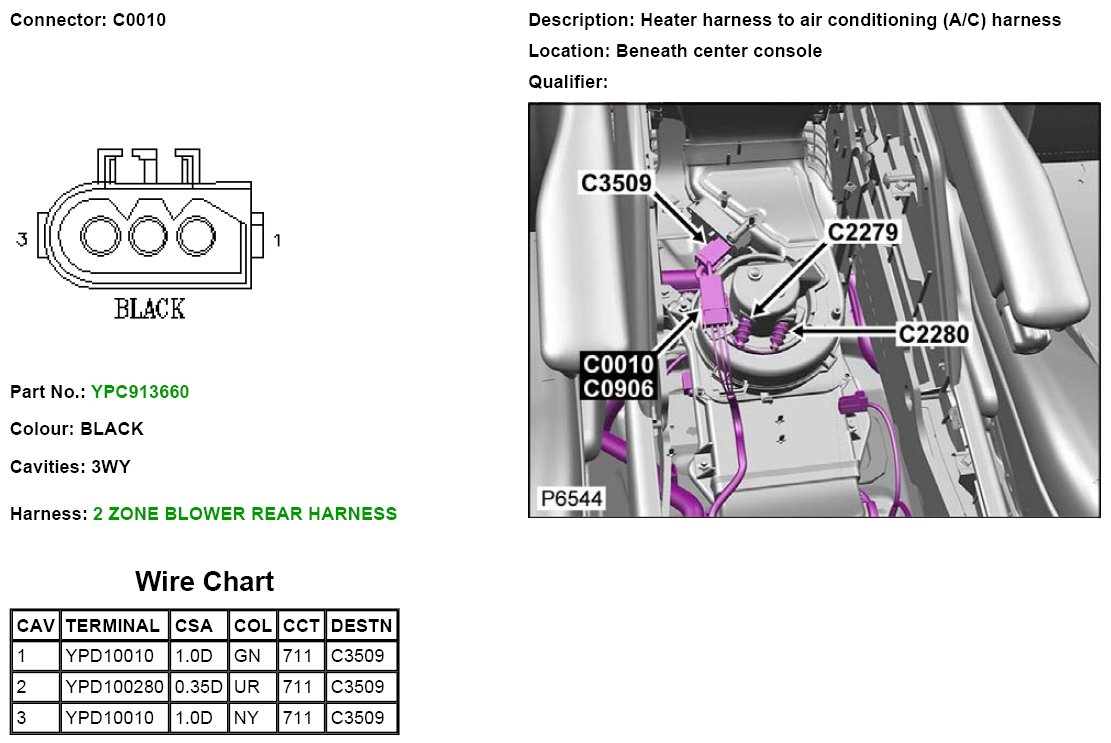 Connector: C0010

3

1

BLACK

Part No.: YPC913660

Colour: BLACK

Cavities: 3WY

Harness: 2 ZONE BLOWER REAR HARNESS

Wire Chart

| CAV | TERMINAL | CSA | COL | CCT | DESTN |
|---|---|---|---|---|---|
| 1 | YPD10010 | 1.0D | GN | 711 | C3509 |
| 2 | YPD100280 | 0.35D | UR | 711 | C3509 |
| 3 | YPD10010 | 1.0D | NY | 711 | C3509 |

Description: Heater harness to air conditioning (A/C) harness

Location: Beneath center console

Qualifier:

C3509

C2279

C2280

C0010
C0906

P6544