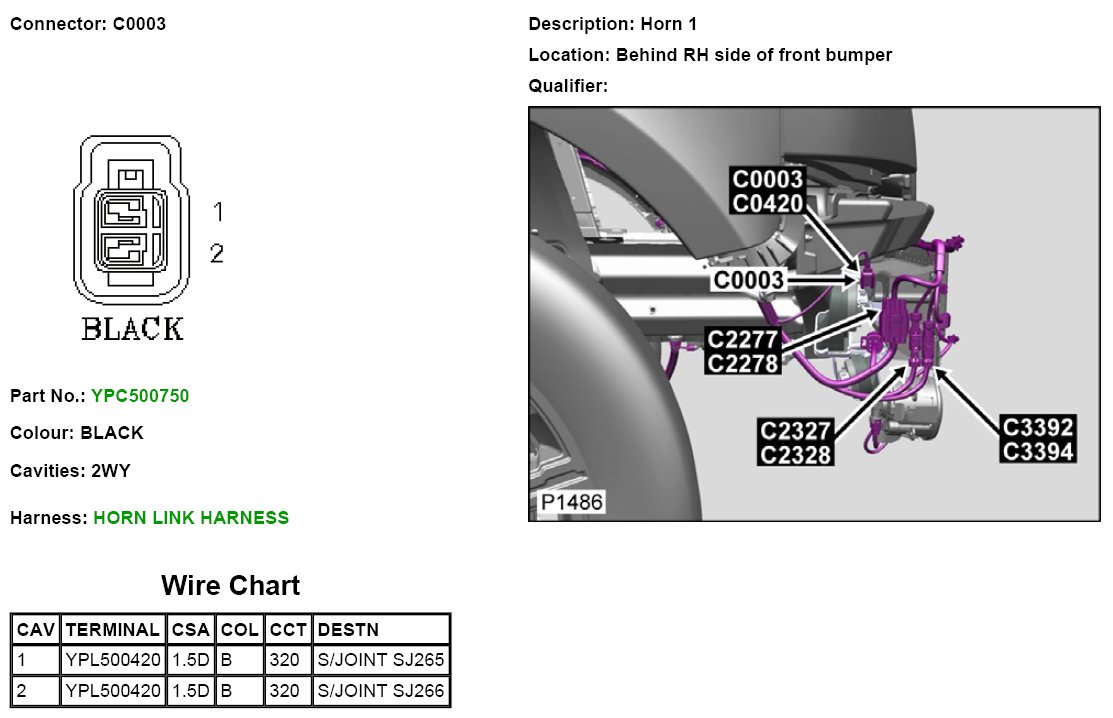 Connector: C0003

1
2
BLACK

Part No.: YPC500750

Colour: BLACK

Cavities: 2WY

Harness: HORN LINK HARNESS

Wire Chart

| CAV | TERMINAL | CSA | COL | CCT | DESTN |
|---|---|---|---|---|---|
| 1 | YPL500420 | 1.5D | B | 320 | S/JOINT SJ265 |
| 2 | YPL500420 | 1.5D | B | 320 | S/JOINT SJ266 |

Description: Horn 1

Location: Behind RH side of front bumper

Qualifier:

C0003
C0420
C0003
C2277
C2278
C2327
C2328
C3392
C3394
P1486