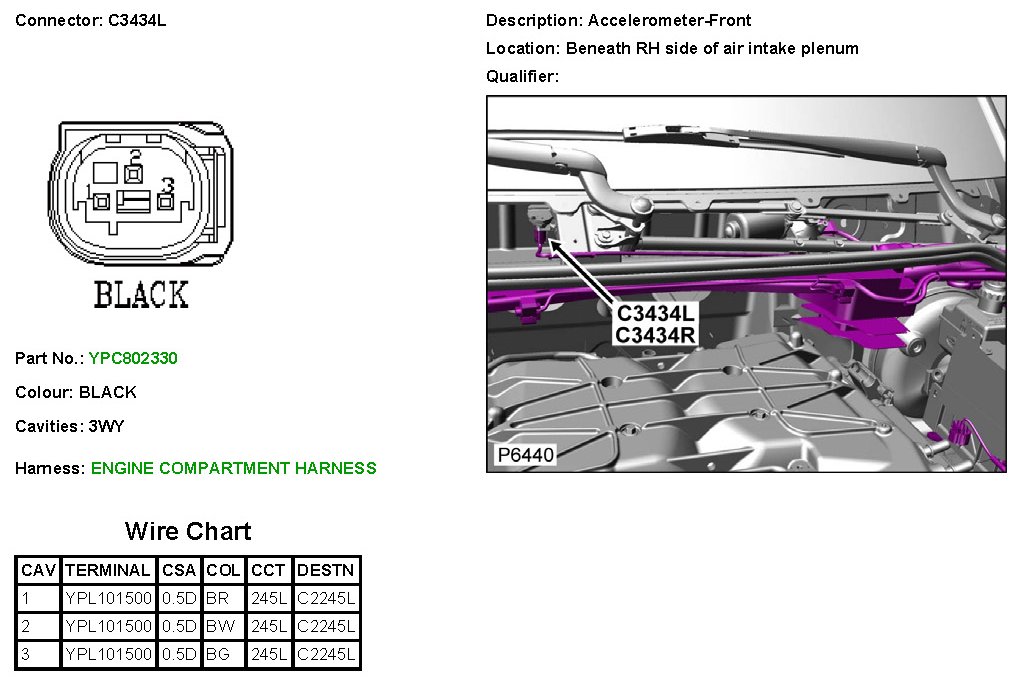 Connector: C3434L

2
1
3

BLACK

Part No.: YPC802330

Colour: BLACK

Cavities: 3WY

Harness: ENGINE COMPARTMENT HARNESS

Wire Chart

| CAV | TERMINAL | CSA | COL | CCT | DESTN |
|---|---|---|---|---|---|
| 1 | YPL101500 | 0.5D | BR | 245L | C2245L |
| 2 | YPL101500 | 0.5D | BW | 245L | C2245L |
| 3 | YPL101500 | 0.5D | BG | 245L | C2245L |

Description: Accelerometer-Front

Location: Beneath RH side of air intake plenum

Qualifier:

C3434L
C3434R

P6440