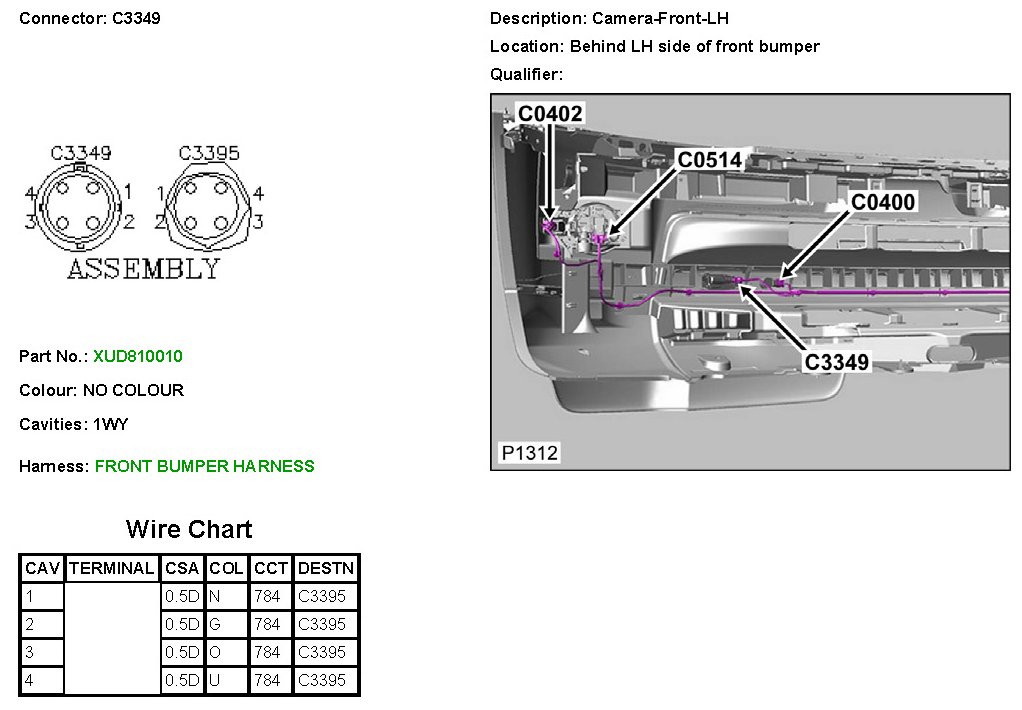 Connector: C3349

C3349 C3395
4 1 1 4
3 2 2 3
ASSEMBLY

Part No.: XUD810010

Colour: NO COLOUR

Cavities: 1WY

Harness: FRONT BUMPER HARNESS

Wire Chart

| CAV | TERMINAL | CSA | COL | CCT | DESTN |
|---|---|---|---|---|---|
| 1 | | 0.5D | N | 784 | C3395 |
| 2 | | 0.5D | G | 784 | C3395 |
| 3 | | 0.5D | O | 784 | C3395 |
| 4 | | 0.5D | U | 784 | C3395 |

Description: Camera-Front-LH

Location: Behind LH side of front bumper

Qualifier:

C0402
C0514
C0400
C3349
P1312