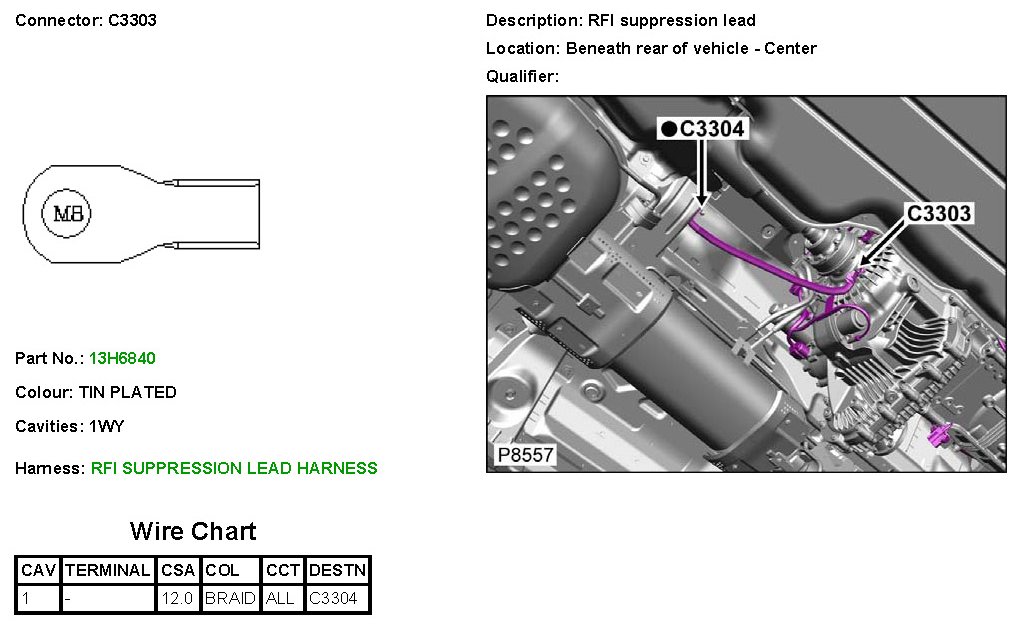 Connector: C3303

M8

Part No.: 13H6840

Colour: TIN PLATED

Cavities: 1WY

Harness: RFI SUPPRESSION LEAD HARNESS

Wire Chart

| CAV | TERMINAL | CSA | COL | CCT | DESTN |
|---|---|---|---|---|---|
| 1 | - | 12.0 | BRAID | ALL | C3304 |

Description: RFI suppression lead

Location: Beneath rear of vehicle - Center

Qualifier:

●C3304

C3303

P8557