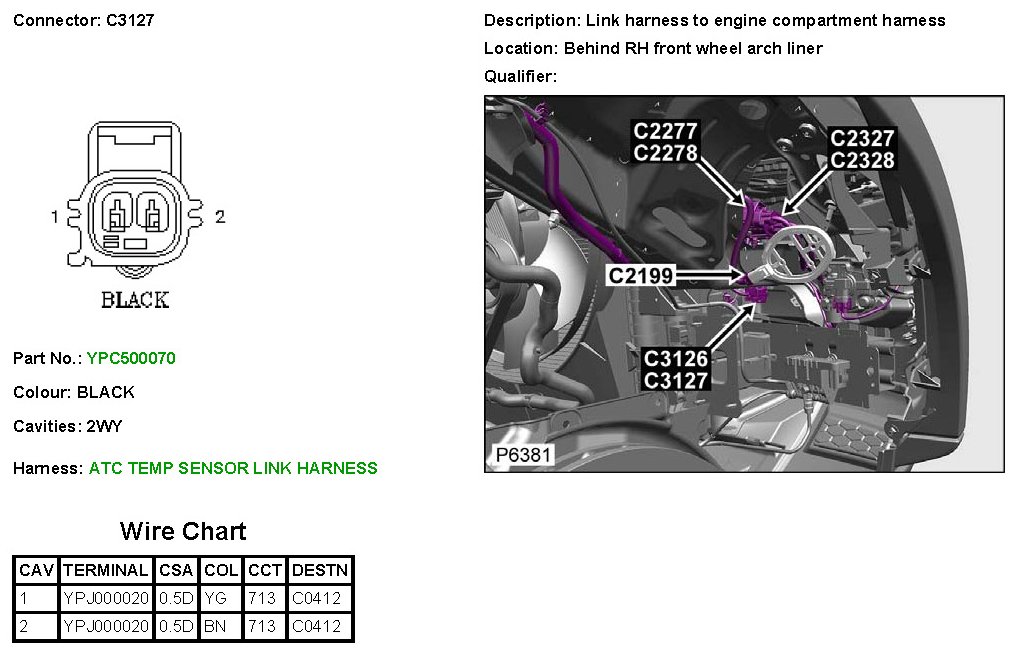 Connector: C3127

1

2

BLACK

Part No.: YPC500070

Colour: BLACK

Cavities: 2WY

Harness: ATC TEMP SENSOR LINK HARNESS

Wire Chart

| CAV | TERMINAL | CSA | COL | CCT | DESTN |
|---|---|---|---|---|---|
| 1 | YPJ000020 | 0.5D | YG | 713 | C0412 |
| 2 | YPJ000020 | 0.5D | BN | 713 | C0412 |

Description: Link harness to engine compartment harness

Location: Behind RH front wheel arch liner

Qualifier:

C2277
C2278

C2327
C2328

C2199

C3126
C3127

P6381