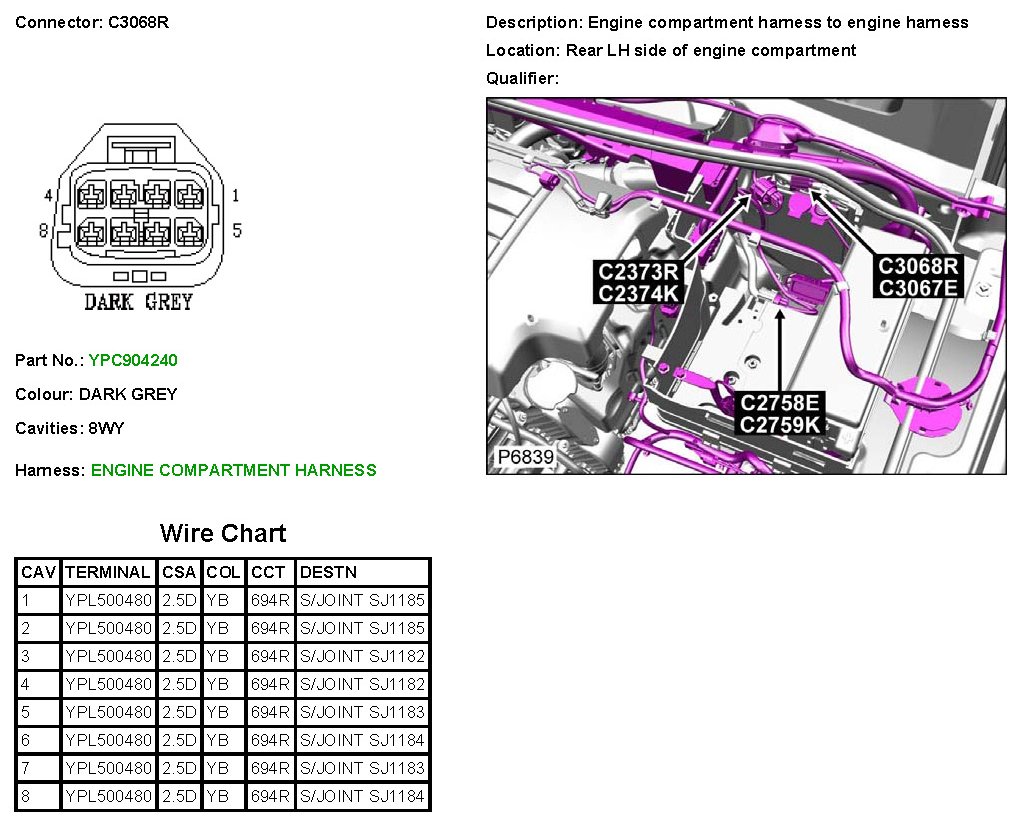 Connector: C3068R

4 1
8 5
DARK GREY

Part No.: YPC904240

Colour: DARK GREY

Cavities: 8WY

Harness: ENGINE COMPARTMENT HARNESS

Description: Engine compartment harness to engine harness

Location: Rear LH side of engine compartment

Qualifier:

C2373R
C2374K

C3068R
C3067E

C2758E
C2759K

P6839

Wire Chart

| CAV | TERMINAL | CSA | COL | CCT | DESTN |
|---|---|---|---|---|---|
| 1 | YPL500480 | 2.5D | YB | 694R | S/JOINT SJ1185 |
| 2 | YPL500480 | 2.5D | YB | 694R | S/JOINT SJ1185 |
| 3 | YPL500480 | 2.5D | YB | 694R | S/JOINT SJ1182 |
| 4 | YPL500480 | 2.5D | YB | 694R | S/JOINT SJ1182 |
| 5 | YPL500480 | 2.5D | YB | 694R | S/JOINT SJ1183 |
| 6 | YPL500480 | 2.5D | YB | 694R | S/JOINT SJ1184 |
| 7 | YPL500480 | 2.5D | YB | 694R | S/JOINT SJ1183 |
| 8 | YPL500480 | 2.5D | YB | 694R | S/JOINT SJ1184 |