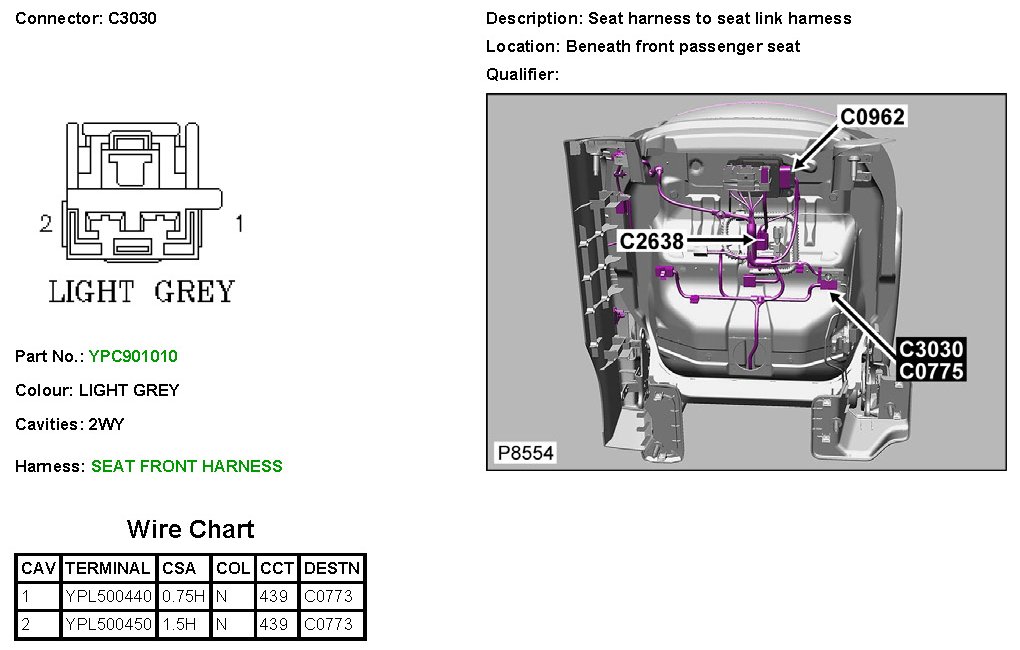 Connector: C3030

2

1

LIGHT GREY

Part No.: YPC901010

Colour: LIGHT GREY

Cavities: 2WY

Harness: SEAT FRONT HARNESS

Wire Chart

| CAV | TERMINAL | CSA | COL | CCT | DESTN |
|---|---|---|---|---|---|
| 1 | YPL500440 | 0.75H | N | 439 | C0773 |
| 2 | YPL500450 | 1.5H | N | 439 | C0773 |

Description: Seat harness to seat link harness

Location: Beneath front passenger seat

Qualifier:

C0962

C2638

C3030
C0775

P8554