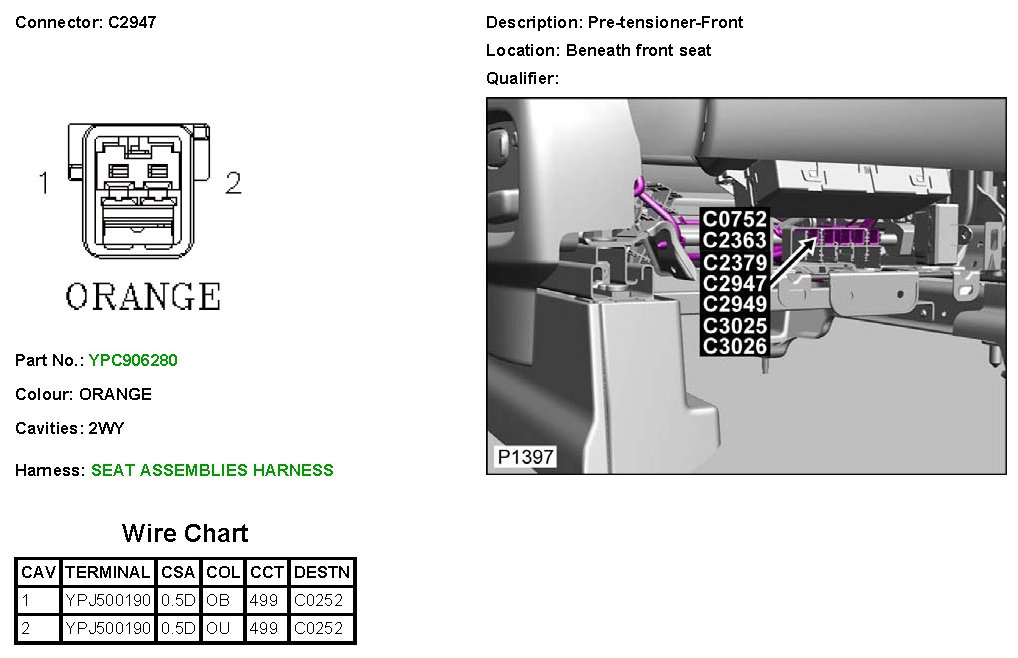 Connector: C2947

1

2

ORANGE

Part No.: YPC906280

Colour: ORANGE

Cavities: 2WY

Harness: SEAT ASSEMBLIES HARNESS

Wire Chart

| CAV | TERMINAL | CSA | COL | CCT | DESTN |
|---|---|---|---|---|---|
| 1 | YPJ500190 | 0.5D | OB | 499 | C0252 |
| 2 | YPJ500190 | 0.5D | OU | 499 | C0252 |

Description: Pre-tensioner-Front

Location: Beneath front seat

Qualifier:

C0752
C2363
C2379
C2947
C2949
C3025
C3026

P1397