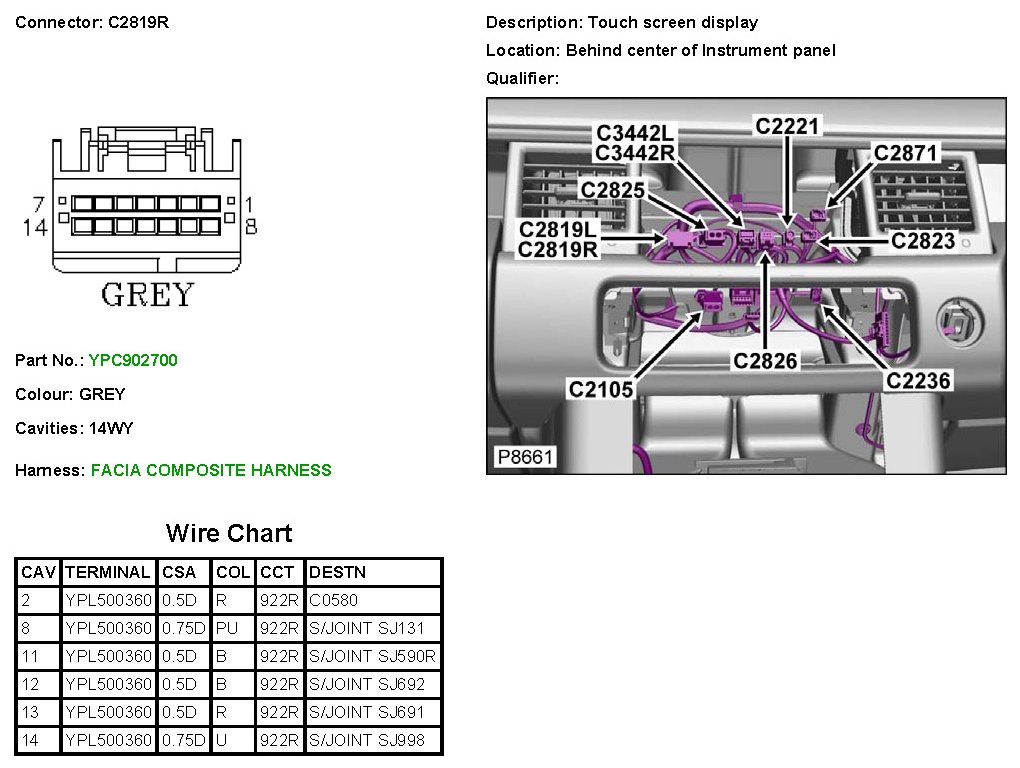 Connector: C2819R

7
14
1
8
GREY

Part No.: YPC902700

Colour: GREY

Cavities: 14WY

Harness: FACIA COMPOSITE HARNESS

Description: Touch screen display

Location: Behind center of Instrument panel

Qualifier:

C3442L
C3442R
C2221
C2871
C2825
C2819L
C2819R
C2823
C2826
C2105
C2236
P8661

Wire Chart

| CAV | TERMINAL | CSA | COL | CCT | DESTN |
|---|---|---|---|---|---|
| 2 | YPL500360 | 0.5D | R | 922R | C0580 |
| 8 | YPL500360 | 0.75D | PU | 922R | S/JOINT SJ131 |
| 11 | YPL500360 | 0.5D | B | 922R | S/JOINT SJ590R |
| 12 | YPL500360 | 0.5D | B | 922R | S/JOINT SJ692 |
| 13 | YPL500360 | 0.5D | R | 922R | S/JOINT SJ691 |
| 14 | YPL500360 | 0.75D | U | 922R | S/JOINT SJ998 |