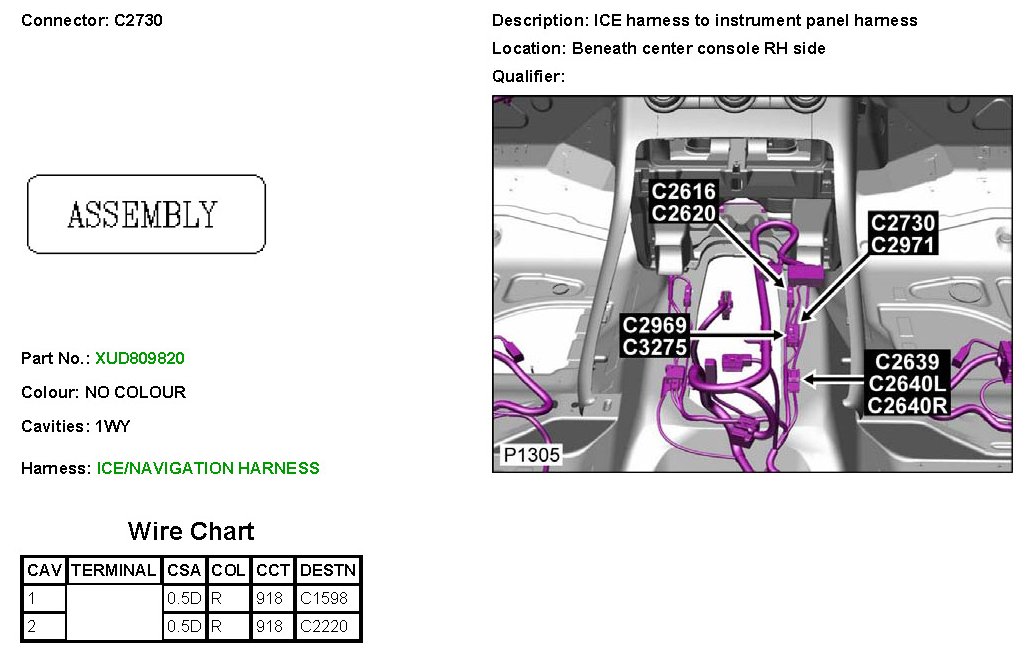 Connector: C2730

ASSEMBLY

Part No.: XUD809820

Colour: NO COLOUR

Cavities: 1WY

Harness: ICE/NAVIGATION HARNESS

Wire Chart

| CAV | TERMINAL | CSA | COL | CCT | DESTN |
|---|---|---|---|---|---|
| 1 | | 0.5D | R | 918 | C1598 |
| 2 | | 0.5D | R | 918 | C2220 |

Description: ICE harness to instrument panel harness

Location: Beneath center console RH side

Qualifier:

C2616
C2620

C2730
C2971

C2969
C3275

C2639
C2640L
C2640R

P1305