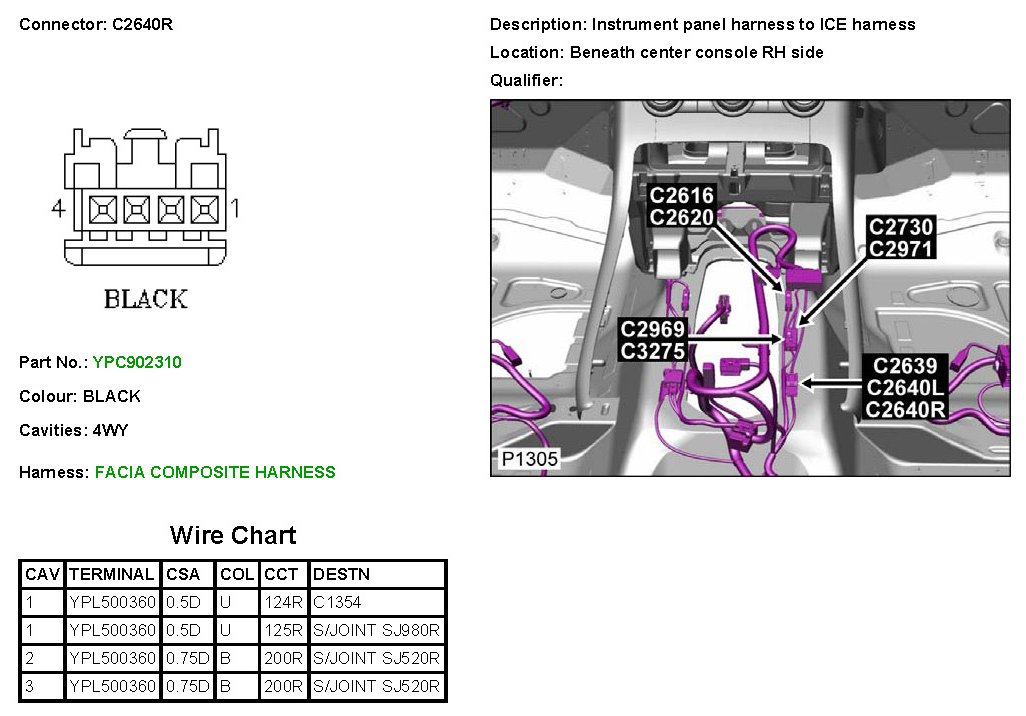 Connector: C2640R

4

1

BLACK

Part No.: YPC902310

Colour: BLACK

Cavities: 4WY

Harness: FACIA COMPOSITE HARNESS

Description: Instrument panel harness to ICE harness

Location: Beneath center console RH side

Qualifier:

C2616
C2620

C2730
C2971

C2969
C3275

C2639
C2640L
C2640R

P1305

Wire Chart

| CAV | TERMINAL | CSA | COL | CCT | DESTN |
|---|---|---|---|---|---|
| 1 | YPL500360 | 0.5D | U | 124R | C1354 |
| 1 | YPL500360 | 0.5D | U | 125R | S/JOINT SJ980R |
| 2 | YPL500360 | 0.75D | B | 200R | S/JOINT SJ520R |
| 3 | YPL500360 | 0.75D | B | 200R | S/JOINT SJ520R |