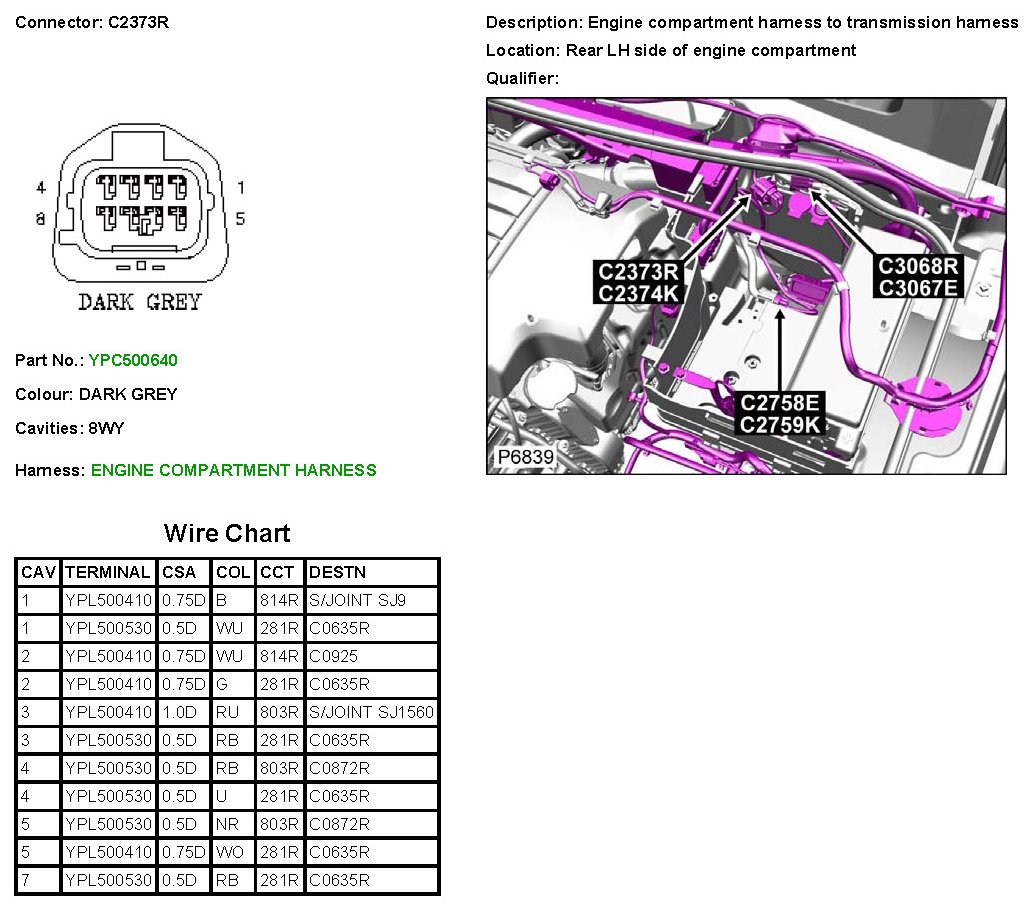 Connector: C2373R

4
8
1
5
DARK GREY

Part No.: YPC500640

Colour: DARK GREY

Cavities: 8WY

Harness: ENGINE COMPARTMENT HARNESS

Description: Engine compartment harness to transmission harness

Location: Rear LH side of engine compartment

Qualifier:

C2373R
C2374K
C3068R
C3067E
C2758E
C2759K
P6839

Wire Chart

| CAV | TERMINAL | CSA | COL | CCT | DESTN |
|---|---|---|---|---|---|
| 1 | YPL500410 | 0.75D | B | 814R | S/JOINT SJ9 |
| 1 | YPL500530 | 0.5D | WU | 281R | C0635R |
| 2 | YPL500410 | 0.75D | WU | 814R | C0925 |
| 2 | YPL500410 | 0.75D | G | 281R | C0635R |
| 3 | YPL500410 | 1.0D | RU | 803R | S/JOINT SJ1560 |
| 3 | YPL500530 | 0.5D | RB | 281R | C0635R |
| 4 | YPL500530 | 0.5D | RB | 803R | C0872R |
| 4 | YPL500530 | 0.5D | U | 281R | C0635R |
| 5 | YPL500530 | 0.5D | NR | 803R | C0872R |
| 5 | YPL500410 | 0.75D | WO | 281R | C0635R |
| 7 | YPL500530 | 0.5D | RB | 281R | C0635R |