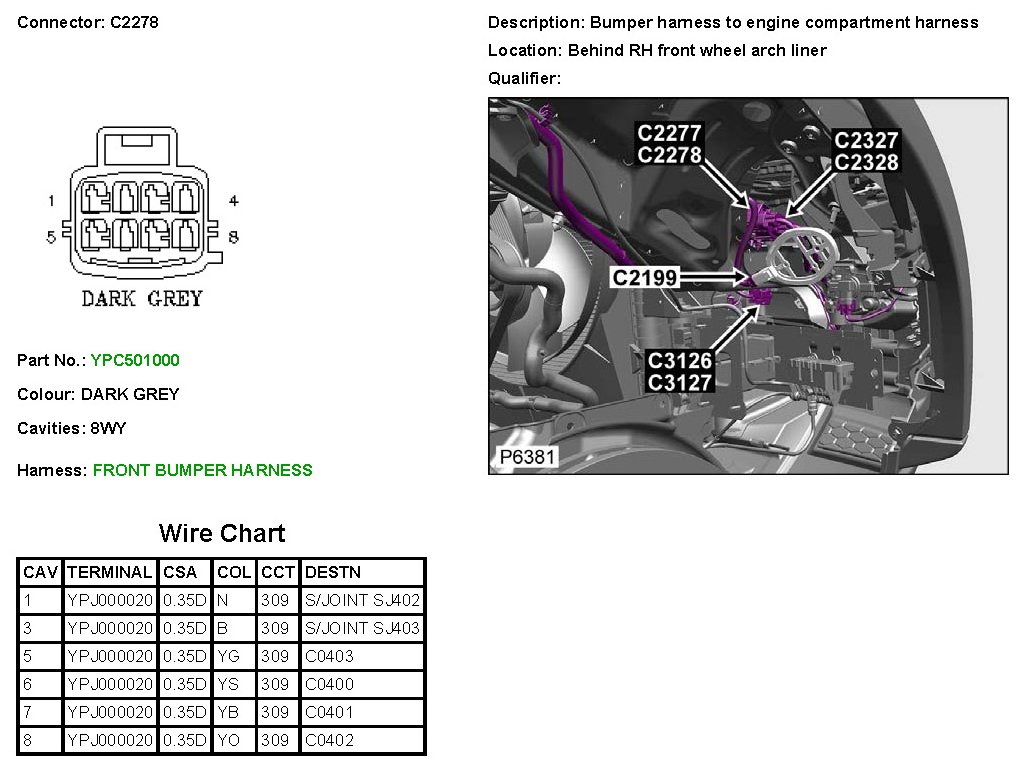 Connector: C2278

1
4
5
8
DARK GREY

Part No.: YPC501000

Colour: DARK GREY

Cavities: 8WY

Harness: FRONT BUMPER HARNESS

Description: Bumper harness to engine compartment harness

Location: Behind RH front wheel arch liner

Qualifier:

C2277
C2278
C2327
C2328
C2199
C3126
C3127
P6381

Wire Chart

| CAV | TERMINAL | CSA | COL | CCT | DESTN |
|---|---|---|---|---|---|
| 1 | YPJ000020 | 0.35D | N | 309 | S/JOINT SJ402 |
| 3 | YPJ000020 | 0.35D | B | 309 | S/JOINT SJ403 |
| 5 | YPJ000020 | 0.35D | YG | 309 | C0403 |
| 6 | YPJ000020 | 0.35D | YS | 309 | C0400 |
| 7 | YPJ000020 | 0.35D | YB | 309 | C0401 |
| 8 | YPJ000020 | 0.35D | YO | 309 | C0402 |