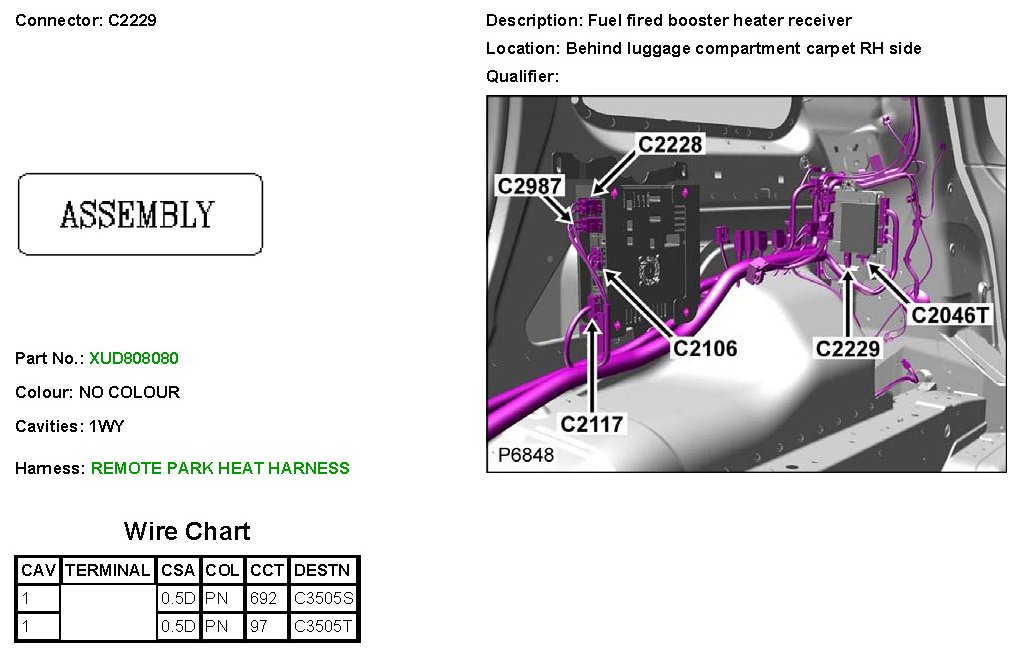 Connector: C2229

ASSEMBLY

Part No.: XUD808080

Colour: NO COLOUR

Cavities: 1WY

Harness: REMOTE PARK HEAT HARNESS

Wire Chart

| CAV | TERMINAL | CSA | COL | CCT | DESTN |
|---|---|---|---|---|---|
| 1 | | 0.5D | PN | 692 | C3505S |
| 1 | | 0.5D | PN | 97 | C3505T |

Description: Fuel fired booster heater receiver

Location: Behind luggage compartment carpet RH side

Qualifier:

C2228
C2987
C2106
C2117
C2229
C2046T
P6848