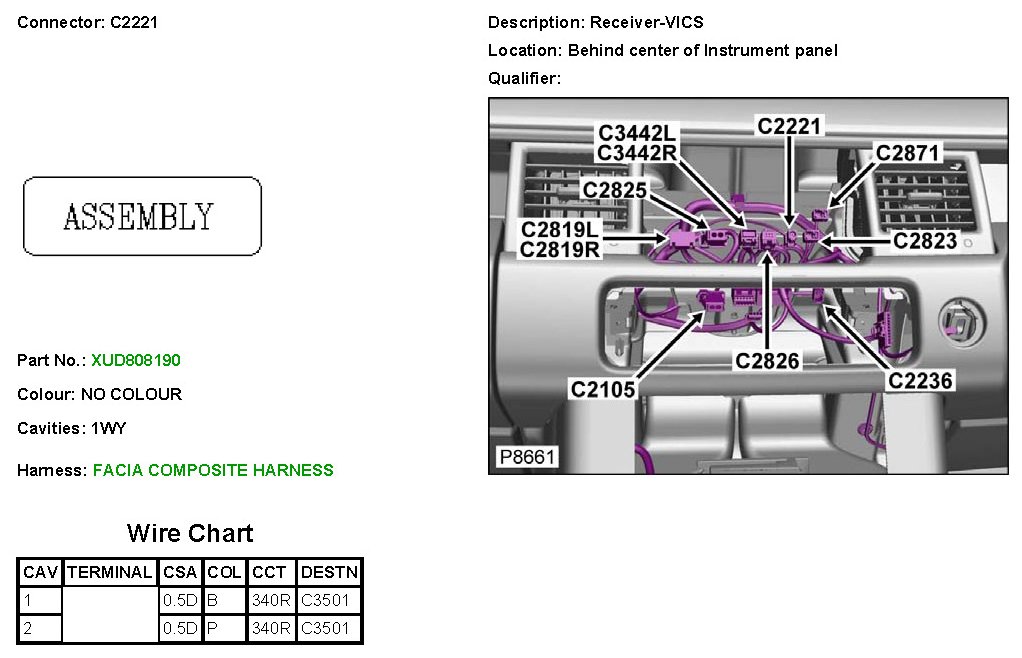 Connector: C2221

ASSEMBLY

Part No.: XUD808190

Colour: NO COLOUR

Cavities: 1WY

Harness: FACIA COMPOSITE HARNESS

Wire Chart

| CAV | TERMINAL | CSA | COL | CCT | DESTN |
|---|---|---|---|---|---|
| 1 | | 0.5D | B | 340R | C3501 |
| 2 | | 0.5D | P | 340R | C3501 |

Description: Receiver-VICS

Location: Behind center of Instrument panel

Qualifier:

C3442L
C3442R
C2221
C2871
C2825
C2819L
C2819R
C2823
C2826
C2105
C2236
P8661