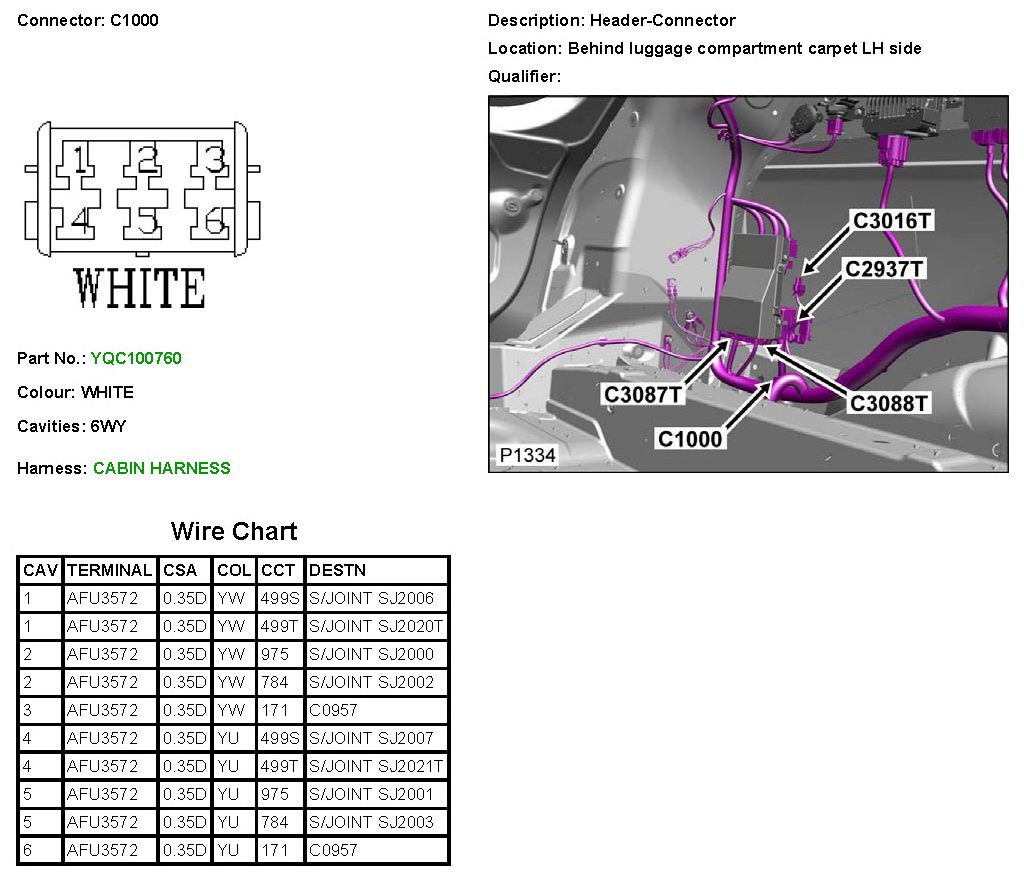 Connector: C1000

1 2 3
4 5 6
WHITE

Part No.: YQC100760

Colour: WHITE

Cavities: 6WY

Harness: CABIN HARNESS

Description: Header-Connector

Location: Behind luggage compartment carpet LH side

Qualifier:

C3016T
C2937T
C3087T
C3088T
C1000
P1334

Wire Chart

| CAV | TERMINAL | CSA | COL | CCT | DESTN |
|---|---|---|---|---|---|
| 1 | AFU3572 | 0.35D | YW | 499S | S/JOINT SJ2006 |
| 1 | AFU3572 | 0.35D | YW | 499T | S/JOINT SJ2020T |
| 2 | AFU3572 | 0.35D | YW | 975 | S/JOINT SJ2000 |
| 2 | AFU3572 | 0.35D | YW | 784 | S/JOINT SJ2002 |
| 3 | AFU3572 | 0.35D | YW | 171 | C0957 |
| 4 | AFU3572 | 0.35D | YU | 499S | S/JOINT SJ2007 |
| 4 | AFU3572 | 0.35D | YU | 499T | S/JOINT SJ2021T |
| 5 | AFU3572 | 0.35D | YU | 975 | S/JOINT SJ2001 |
| 5 | AFU3572 | 0.35D | YU | 784 | S/JOINT SJ2003 |
| 6 | AFU3572 | 0.35D | YU | 171 | C0957 |