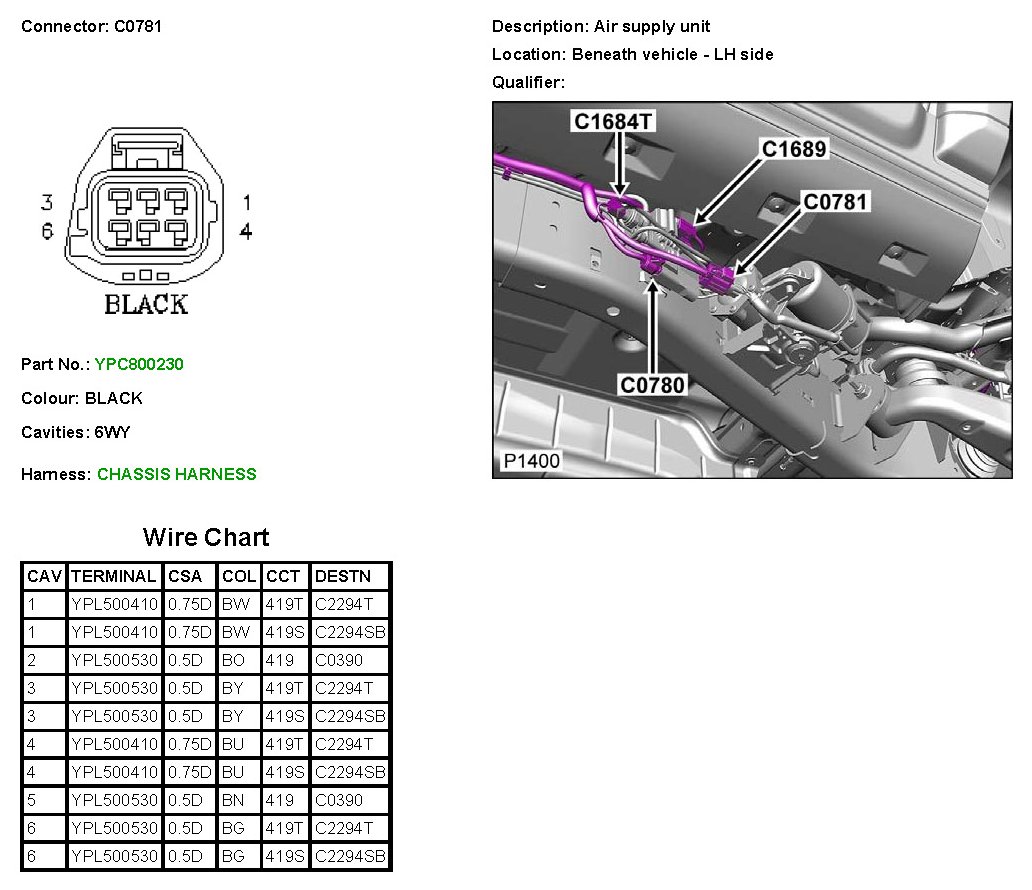 Connector: C0781

3 6 1 4

BLACK

Part No.: YPC800230

Colour: BLACK

Cavities: 6WY

Harness: CHASSIS HARNESS

Description: Air supply unit

Location: Beneath vehicle - LH side

Qualifier:

C1684T
C1689
C0781
C0780
P1400

Wire Chart

| CAV | TERMINAL | CSA | COL | CCT | DESTN |
|---|---|---|---|---|---|
| 1 | YPL500410 | 0.75D | BW | 419T | C2294T |
| 1 | YPL500410 | 0.75D | BW | 419S | C2294SB |
| 2 | YPL500530 | 0.5D | BO | 419 | C0390 |
| 3 | YPL500530 | 0.5D | BY | 419T | C2294T |
| 3 | YPL500530 | 0.5D | BY | 419S | C2294SB |
| 4 | YPL500410 | 0.75D | BU | 419T | C2294T |
| 4 | YPL500410 | 0.75D | BU | 419S | C2294SB |
| 5 | YPL500530 | 0.5D | BN | 419 | C0390 |
| 6 | YPL500530 | 0.5D | BG | 419T | C2294T |
| 6 | YPL500530 | 0.5D | BG | 419S | C2294SB |