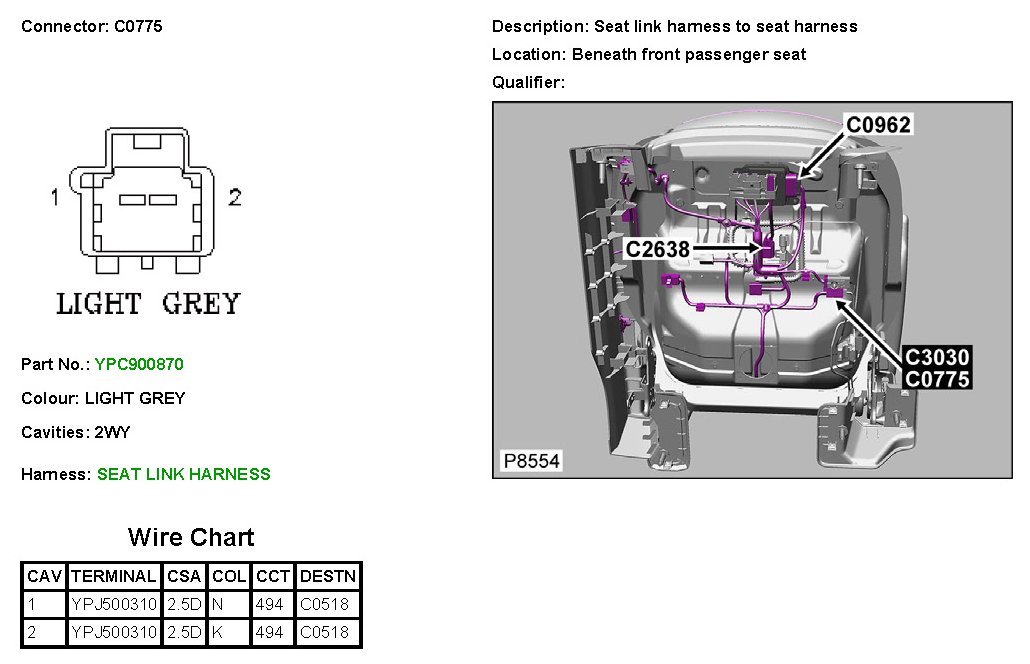 Connector: C0775

1 2

LIGHT GREY

Part No.: YPC900870

Colour: LIGHT GREY

Cavities: 2WY

Harness: SEAT LINK HARNESS

Wire Chart

| CAV | TERMINAL | CSA | COL | CCT | DESTN |
|---|---|---|---|---|---|
| 1 | YPJ500310 | 2.5D | N | 494 | C0518 |
| 2 | YPJ500310 | 2.5D | K | 494 | C0518 |

Description: Seat link harness to seat harness

Location: Beneath front passenger seat

Qualifier:

C0962

C2638

C3030
C0775

P8554