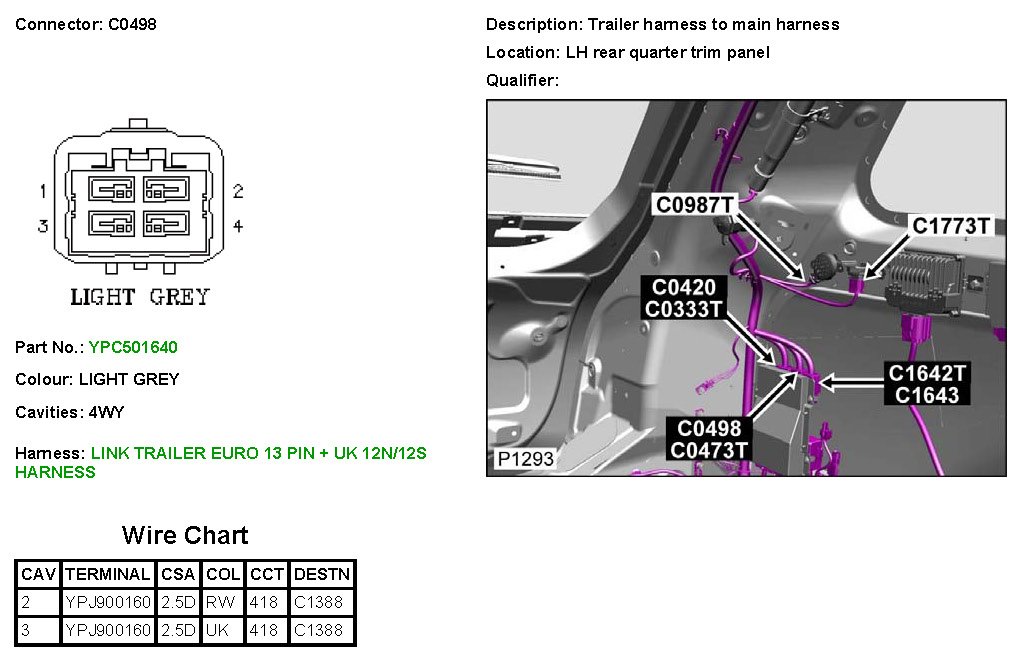 Connector: C0498

1 2
3 4
LIGHT GREY

Part No.: YPC501640

Colour: LIGHT GREY

Cavities: 4WY

Harness: LINK TRAILER EURO 13 PIN + UK 12N/12S HARNESS

Description: Trailer harness to main harness

Location: LH rear quarter trim panel

Qualifier:

C0987T
C1773T
C0420
C0333T
C1642T
C1643
C0498
C0473T
P1293

Wire Chart

| CAV | TERMINAL | CSA | COL | CCT | DESTN |
|---|---|---|---|---|---|
| 2 | YPJ900160 | 2.5D | RW | 418 | C1388 |
| 3 | YPJ900160 | 2.5D | UK | 418 | C1388 |