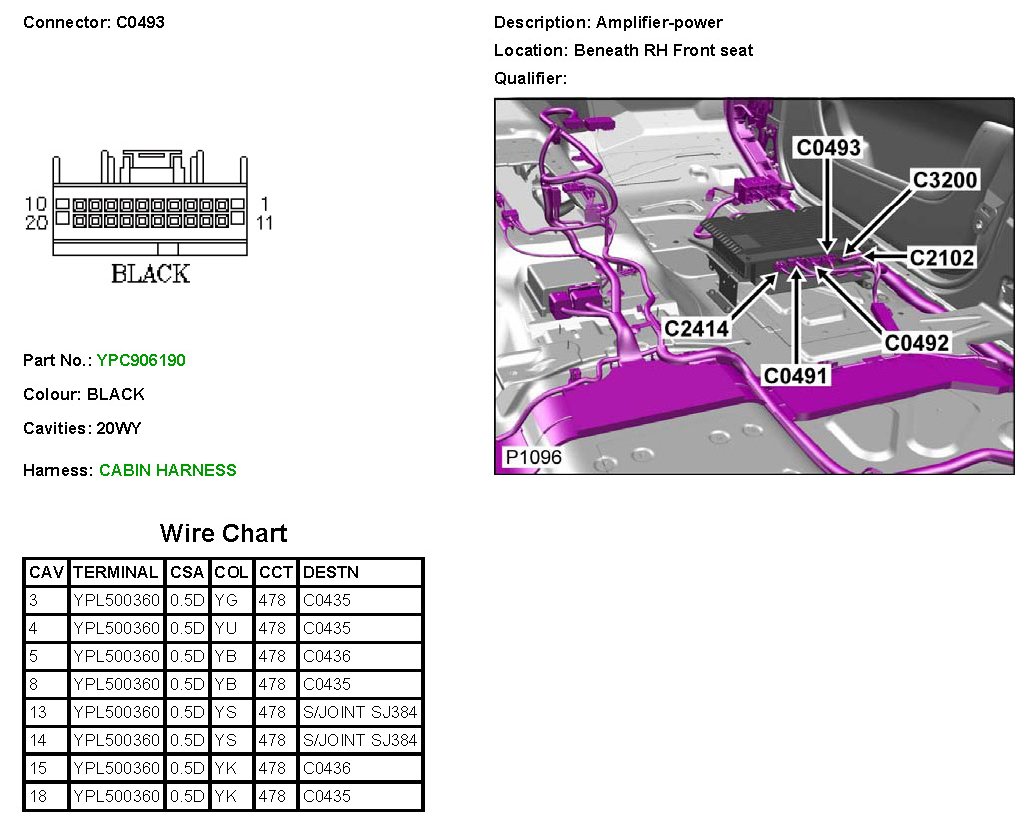 Connector: C0493

10
20
1
11
BLACK

Part No.: YPC906190

Colour: BLACK

Cavities: 20WY

Harness: CABIN HARNESS

Description: Amplifier-power

Location: Beneath RH Front seat

Qualifier:

C0493
C3200
C2102
C2414
C0492
C0491
P1096

Wire Chart

| CAV | TERMINAL | CSA | COL | CCT | DESTN |
|---|---|---|---|---|---|
| 3 | YPL500360 | 0.5D | YG | 478 | C0435 |
| 4 | YPL500360 | 0.5D | YU | 478 | C0435 |
| 5 | YPL500360 | 0.5D | YB | 478 | C0436 |
| 8 | YPL500360 | 0.5D | YB | 478 | C0435 |
| 13 | YPL500360 | 0.5D | YS | 478 | S/JOINT SJ384 |
| 14 | YPL500360 | 0.5D | YS | 478 | S/JOINT SJ384 |
| 15 | YPL500360 | 0.5D | YK | 478 | C0436 |
| 18 | YPL500360 | 0.5D | YK | 478 | C0435 |