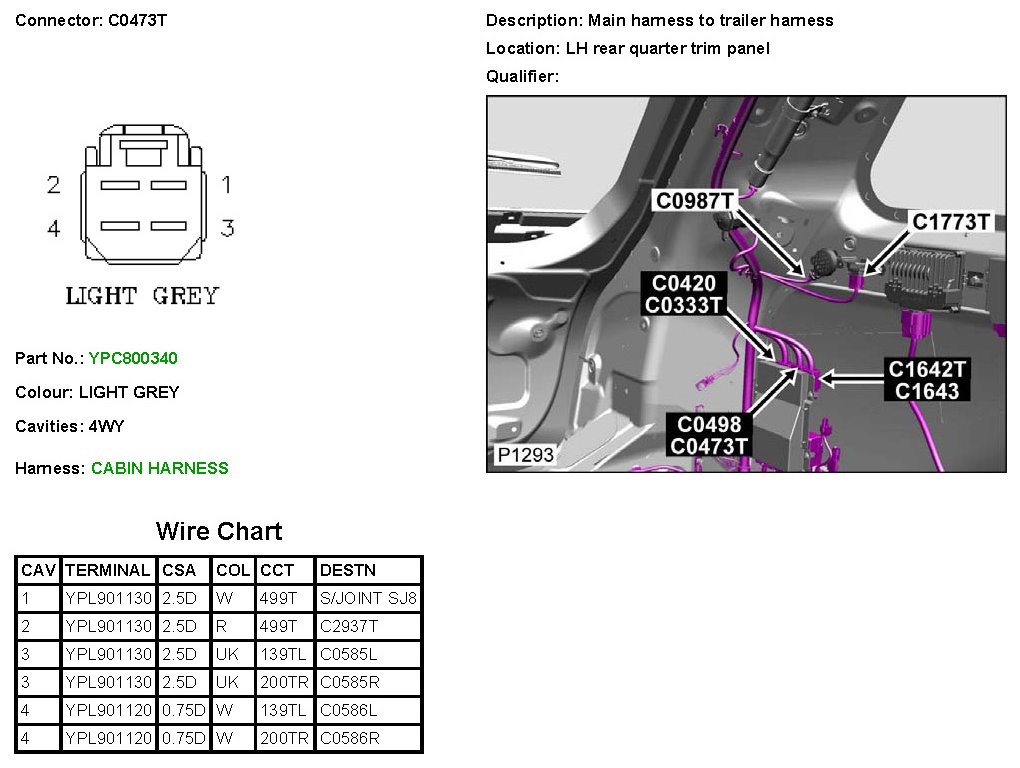 Connector: C0473T

2 1
4 3

LIGHT GREY

Part No.: YPC800340

Colour: LIGHT GREY

Cavities: 4WY

Harness: CABIN HARNESS

Description: Main harness to trailer harness

Location: LH rear quarter trim panel

Qualifier:

C0987T
C1773T
C0420
C0333T
C1642T
C1643
C0498
C0473T
P1293

Wire Chart

| CAV | TERMINAL | CSA | COL | CCT | DESTN |
|---|---|---|---|---|---|
| 1 | YPL901130 | 2.5D | W | 499T | S/JOINT SJ8 |
| 2 | YPL901130 | 2.5D | R | 499T | C2937T |
| 3 | YPL901130 | 2.5D | UK | 139TL | C0585L |
| 3 | YPL901130 | 2.5D | UK | 200TR | C0585R |
| 4 | YPL901120 | 0.75D | W | 139TL | C0586L |
| 4 | YPL901120 | 0.75D | W | 200TR | C0586R |