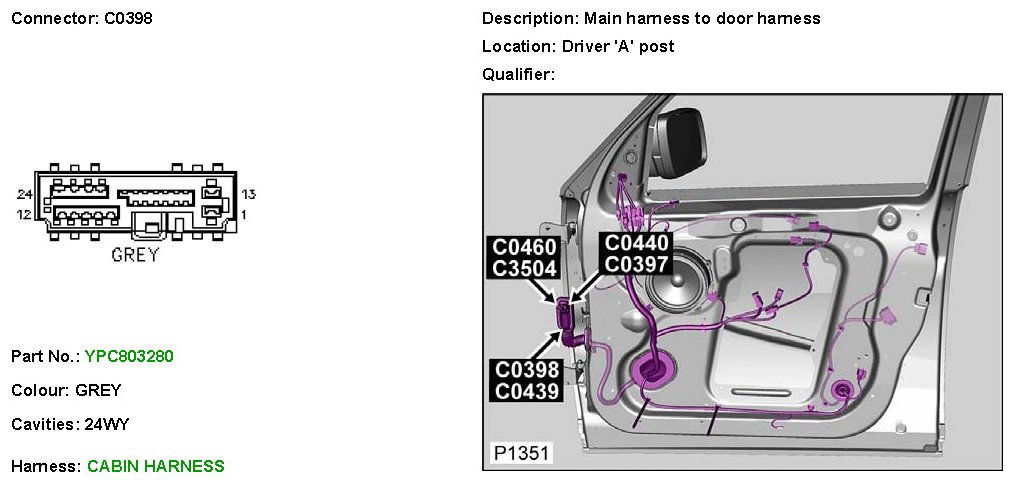 Connector: C0398

24
12
13
1
GREY

Part No.: YPC803280

Colour: GREY

Cavities: 24WY

Harness: CABIN HARNESS

Description: Main harness to door harness

Location: Driver 'A' post

Qualifier:

C0460
C3504
C0440
C0397
C0398
C0439
P1351