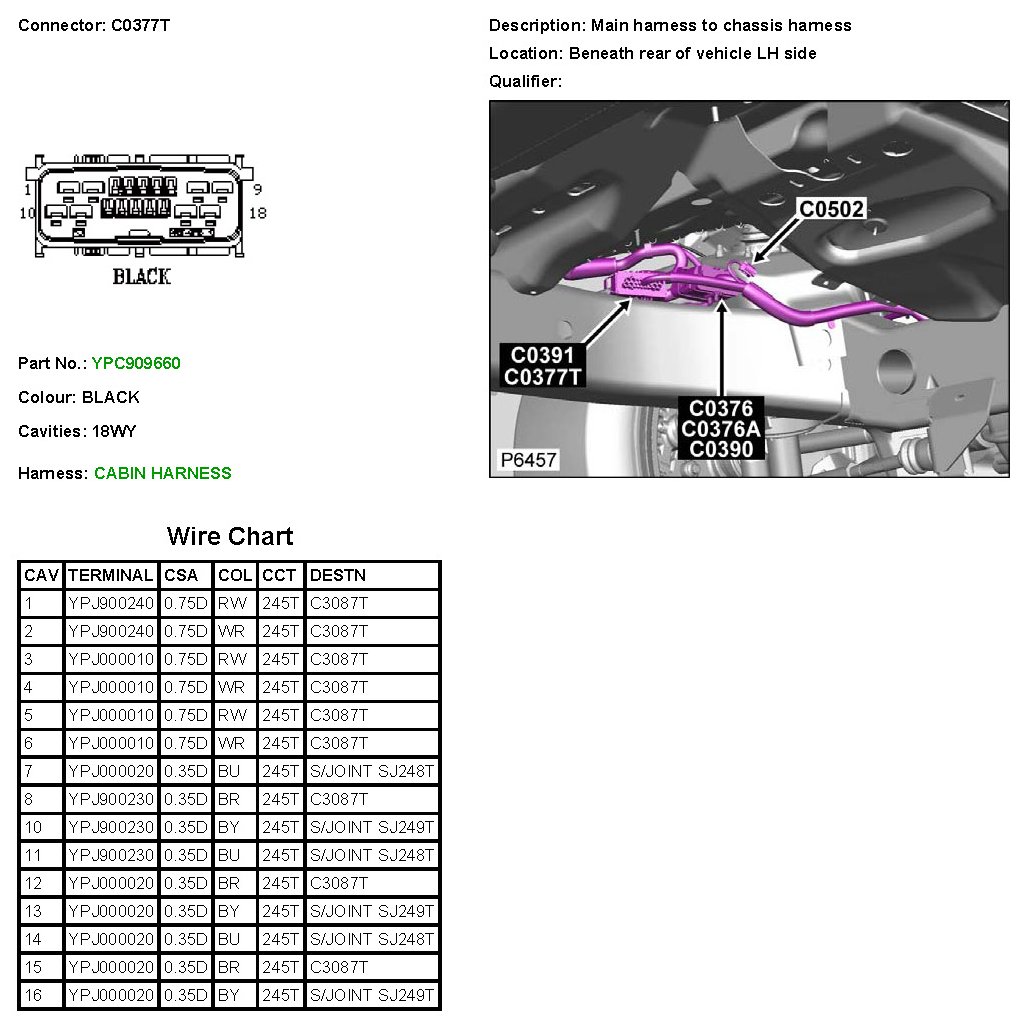 Connector: C0377T

1
10
9
18
BLACK

Part No.: YPC909660

Colour: BLACK

Cavities: 18WY

Harness: CABIN HARNESS

Description: Main harness to chassis harness

Location: Beneath rear of vehicle LH side

Qualifier:

C0502
C0391
C0377T
C0376
C0376A
C0390
P6457

Wire Chart

| CAV | TERMINAL | CSA | COL | CCT | DESTN |
|---|---|---|---|---|---|
| 1 | YPJ900240 | 0.75D | RW | 245T | C3087T |
| 2 | YPJ900240 | 0.75D | WR | 245T | C3087T |
| 3 | YPJ000010 | 0.75D | RW | 245T | C3087T |
| 4 | YPJ000010 | 0.75D | WR | 245T | C3087T |
| 5 | YPJ000010 | 0.75D | RW | 245T | C3087T |
| 6 | YPJ000010 | 0.75D | WR | 245T | C3087T |
| 7 | YPJ000020 | 0.35D | BU | 245T | S/JOINT SJ248T |
| 8 | YPJ900230 | 0.35D | BR | 245T | C3087T |
| 10 | YPJ900230 | 0.35D | BY | 245T | S/JOINT SJ249T |
| 11 | YPJ900230 | 0.35D | BU | 245T | S/JOINT SJ248T |
| 12 | YPJ000020 | 0.35D | BR | 245T | C3087T |
| 13 | YPJ000020 | 0.35D | BY | 245T | S/JOINT SJ249T |
| 14 | YPJ000020 | 0.35D | BU | 245T | S/JOINT SJ248T |
| 15 | YPJ000020 | 0.35D | BR | 245T | C3087T |
| 16 | YPJ000020 | 0.35D | BY | 245T | S/JOINT SJ249T |