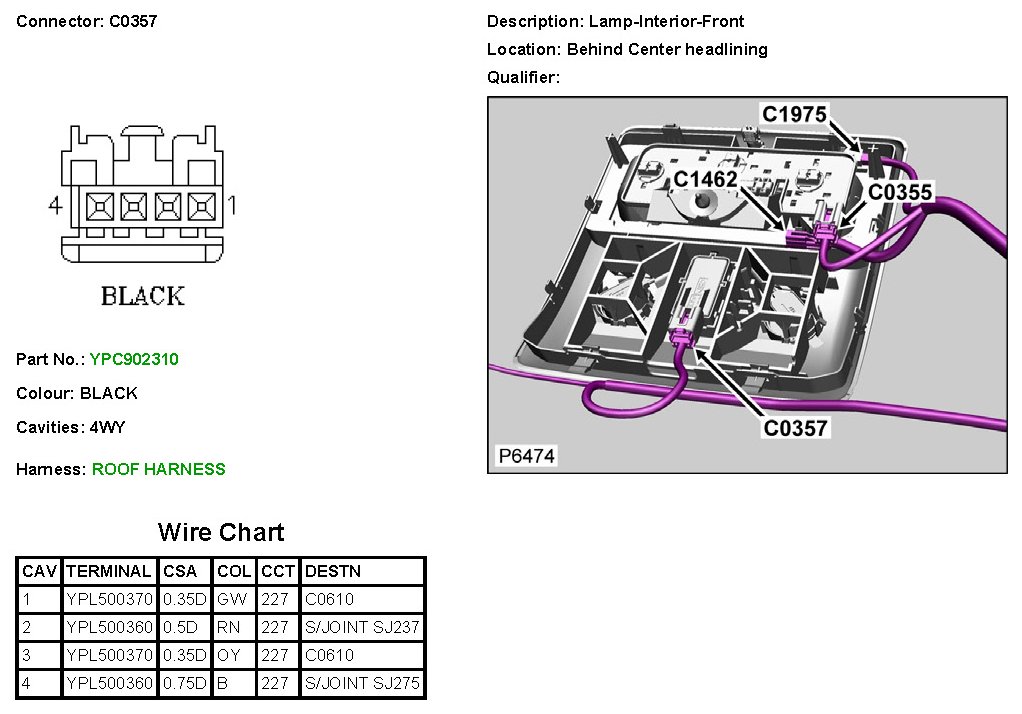 Connector: C0357

4 1

BLACK

Part No.: YPC902310

Colour: BLACK

Cavities: 4WY

Harness: ROOF HARNESS

Wire Chart

| CAV | TERMINAL | CSA | COL | CCT | DESTN |
|---|---|---|---|---|---|
| 1 | YPL500370 | 0.35D | GW | 227 | C0610 |
| 2 | YPL500360 | 0.5D | RN | 227 | S/JOINT SJ237 |
| 3 | YPL500370 | 0.35D | OY | 227 | C0610 |
| 4 | YPL500360 | 0.75D | B | 227 | S/JOINT SJ275 |

Description: Lamp-Interior-Front

Location: Behind Center headlining

Qualifier:

C1975

C1462

C0355

C0357

P6474