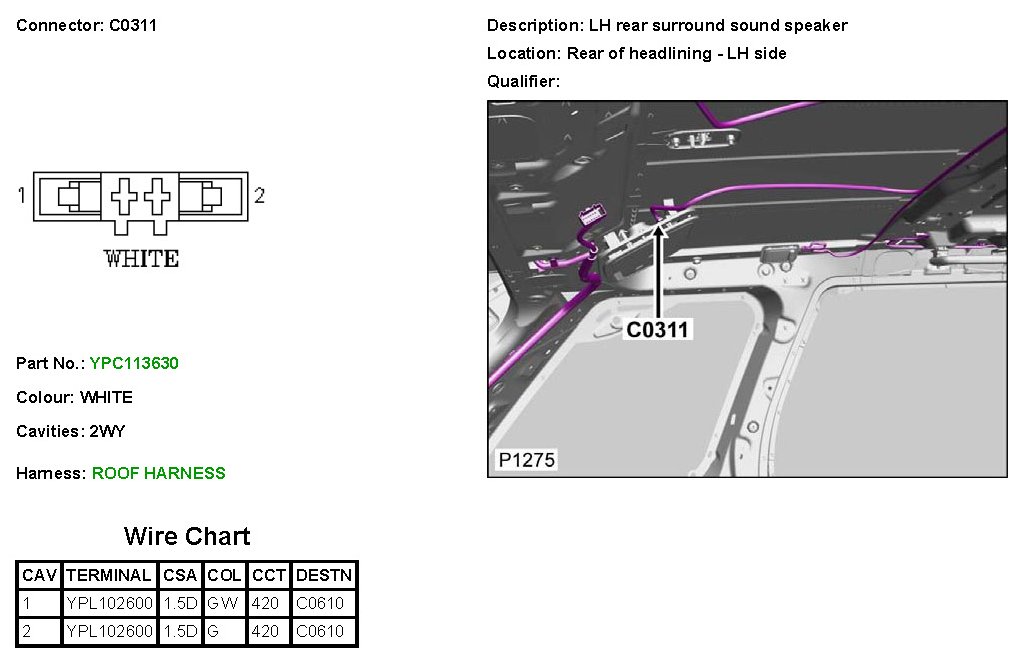 Connector: C0311

1

2

WHITE

Part No.: YPC113630

Colour: WHITE

Cavities: 2WY

Harness: ROOF HARNESS

Description: LH rear surround sound speaker

Location: Rear of headlining - LH side

Qualifier:

C0311

P1275

Wire Chart

| CAV | TERMINAL | CSA | COL | CCT | DESTN |
|---|---|---|---|---|---|
| 1 | YPL102600 | 1.5D | GW | 420 | C0610 |
| 2 | YPL102600 | 1.5D | G | 420 | C0610 |