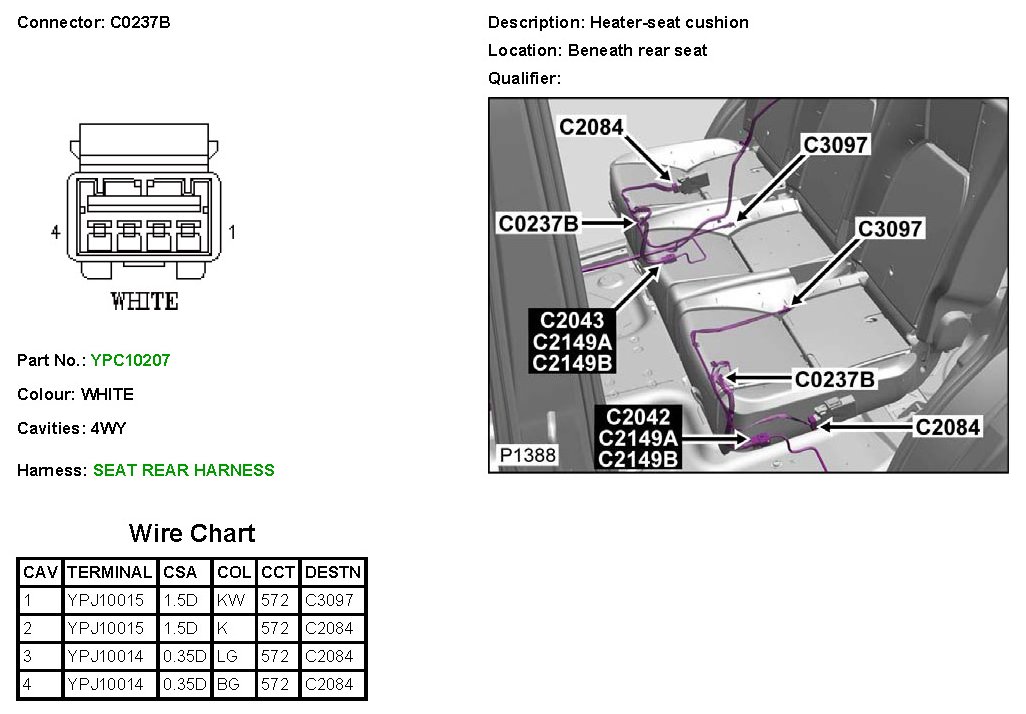 Connector: C0237B

4 1

WHITE

Part No.: YPC10207

Colour: WHITE

Cavities: 4WY

Harness: SEAT REAR HARNESS

Wire Chart

| CAV | TERMINAL | CSA | COL | CCT | DESTN |
|---|---|---|---|---|---|
| 1 | YPJ10015 | 1.5D | KW | 572 | C3097 |
| 2 | YPJ10015 | 1.5D | K | 572 | C2084 |
| 3 | YPJ10014 | 0.35D | LG | 572 | C2084 |
| 4 | YPJ10014 | 0.35D | BG | 572 | C2084 |

Description: Heater-seat cushion

Location: Beneath rear seat

Qualifier:

C2084
C3097
C0237B
C3097
C2043
C2149A
C2149B
C0237B
C2042
C2149A
C2149B
C2084
P1388