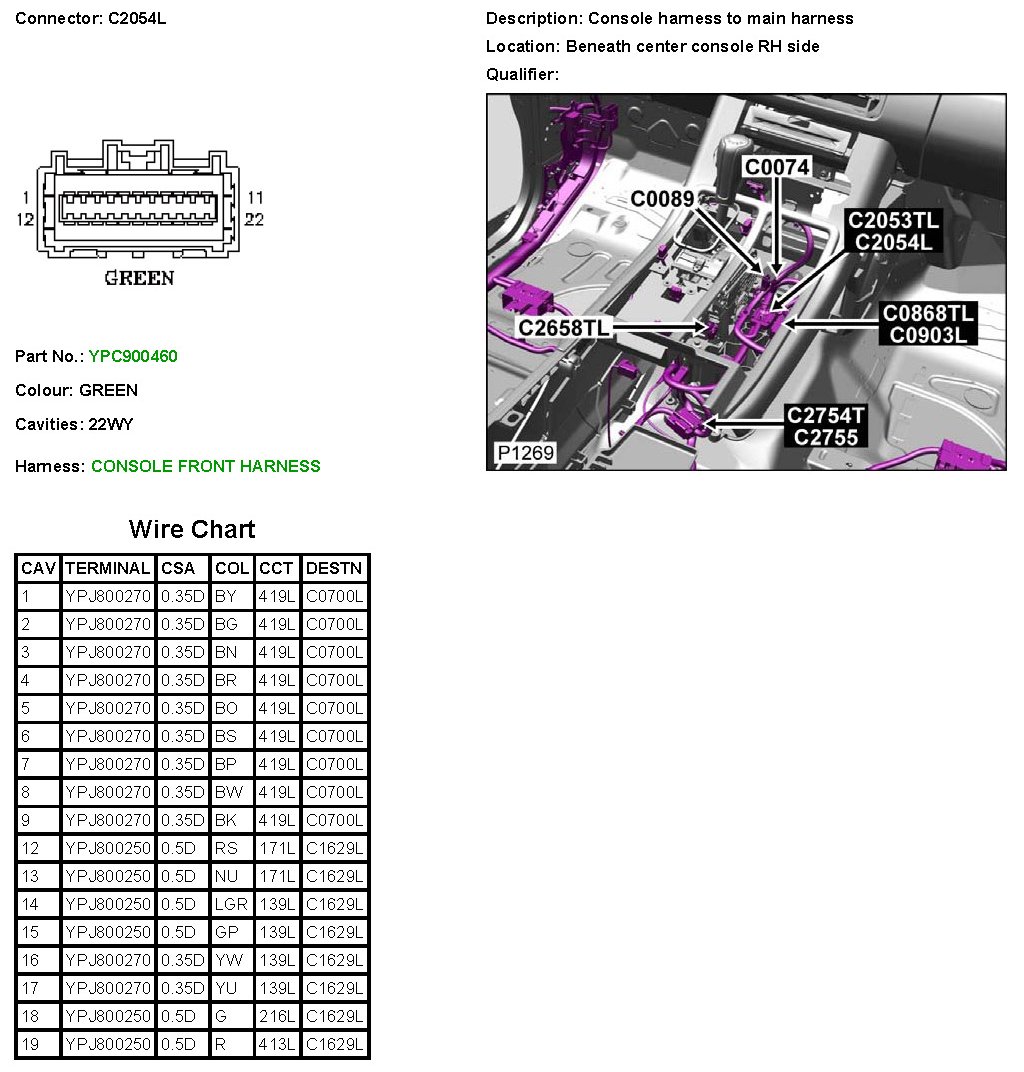 Connector: C2054L

1
12
11
22
GREEN

Part No.: YPC900460

Colour: GREEN

Cavities: 22WY

Harness: CONSOLE FRONT HARNESS

Description: Console harness to main harness

Location: Beneath center console RH side

Qualifier:

C0074
C0089
C2053TL
C2054L
C0868TL
C0903L
C2658TL
C2754T
C2755
P1269

Wire Chart

| CAV | TERMINAL | CSA | COL | CCT | DESTN |
|---|---|---|---|---|---|
| 1 | YPJ800270 | 0.35D | BY | 419L | C0700L |
| 2 | YPJ800270 | 0.35D | BG | 419L | C0700L |
| 3 | YPJ800270 | 0.35D | BN | 419L | C0700L |
| 4 | YPJ800270 | 0.35D | BR | 419L | C0700L |
| 5 | YPJ800270 | 0.35D | BO | 419L | C0700L |
| 6 | YPJ800270 | 0.35D | BS | 419L | C0700L |
| 7 | YPJ800270 | 0.35D | BP | 419L | C0700L |
| 8 | YPJ800270 | 0.35D | BW | 419L | C0700L |
| 9 | YPJ800270 | 0.35D | BK | 419L | C0700L |
| 12 | YPJ800250 | 0.5D | RS | 171L | C1629L |
| 13 | YPJ800250 | 0.5D | NU | 171L | C1629L |
| 14 | YPJ800250 | 0.5D | LGR | 139L | C1629L |
| 15 | YPJ800250 | 0.5D | GP | 139L | C1629L |
| 16 | YPJ800270 | 0.35D | YW | 139L | C1629L |
| 17 | YPJ800270 | 0.35D | YU | 139L | C1629L |
| 18 | YPJ800250 | 0.5D | G | 216L | C1629L |
| 19 | YPJ800250 | 0.5D | R | 413L | C1629L |