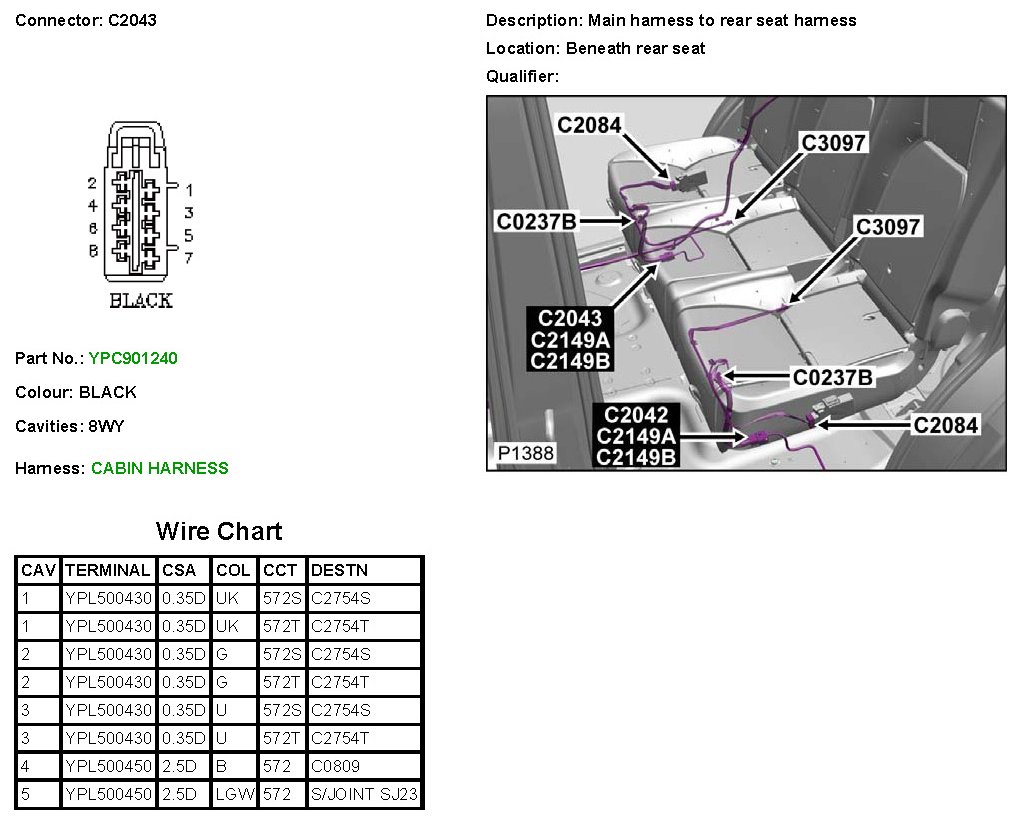 Connector: C2043

2
4
6
8
1
3
5
7
BLACK

Part No.: YPC901240

Colour: BLACK

Cavities: 8WY

Harness: CABIN HARNESS

Description: Main harness to rear seat harness

Location: Beneath rear seat

Qualifier:

C2084
C3097
C0237B
C3097
C2043
C2149A
C2149B
C0237B
C2042
C2149A
C2149B
C2084
P1388

Wire Chart

| CAV | TERMINAL | CSA | COL | CCT | DESTN |
|---|---|---|---|---|---|
| 1 | YPL500430 | 0.35D | UK | 572S | C2754S |
| 1 | YPL500430 | 0.35D | UK | 572T | C2754T |
| 2 | YPL500430 | 0.35D | G | 572S | C2754S |
| 2 | YPL500430 | 0.35D | G | 572T | C2754T |
| 3 | YPL500430 | 0.35D | U | 572S | C2754S |
| 3 | YPL500430 | 0.35D | U | 572T | C2754T |
| 4 | YPL500450 | 2.5D | B | 572 | C0809 |
| 5 | YPL500450 | 2.5D | LGW | 572 | S/JOINT SJ23 |