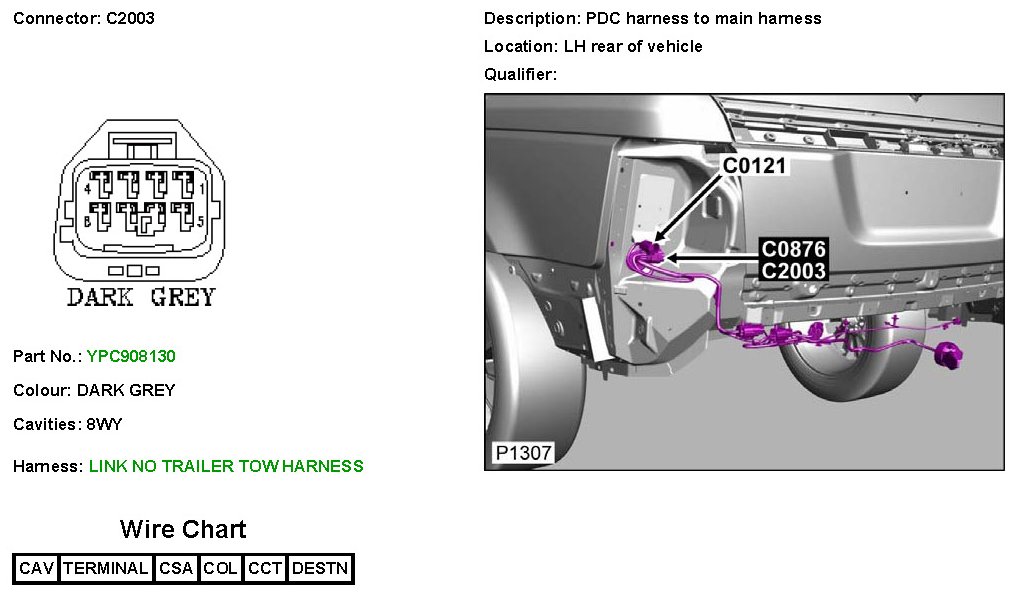 Connector: C2003

4
1
8
5
DARK GREY

Part No.: YPC908130

Colour: DARK GREY

Cavities: 8WY

Harness: LINK NO TRAILER TOW HARNESS

Wire Chart

| CAV | TERMINAL | CSA | COL | CCT | DESTN |
|---|---|---|---|---|---|

Description: PDC harness to main harness

Location: LH rear of vehicle

Qualifier:

C0121
C0876
C2003
P1307