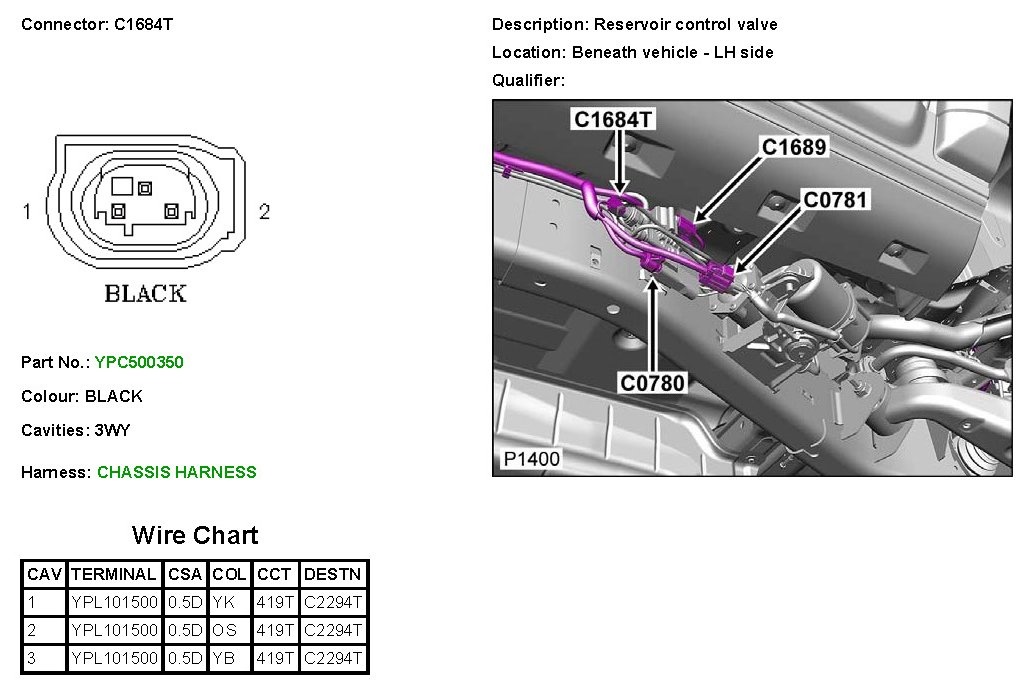 Connector: C1684T

1 2

BLACK

Part No.: YPC500350

Colour: BLACK

Cavities: 3WY

Harness: CHASSIS HARNESS

Wire Chart

| CAV | TERMINAL | CSA | COL | CCT | DESTN |
|---|---|---|---|---|---|
| 1 | YPL101500 | 0.5D | YK | 419T | C2294T |
| 2 | YPL101500 | 0.5D | OS | 419T | C2294T |
| 3 | YPL101500 | 0.5D | YB | 419T | C2294T |

Description: Reservoir control valve

Location: Beneath vehicle - LH side

Qualifier:

C1684T

C1689

C0781

C0780

P1400