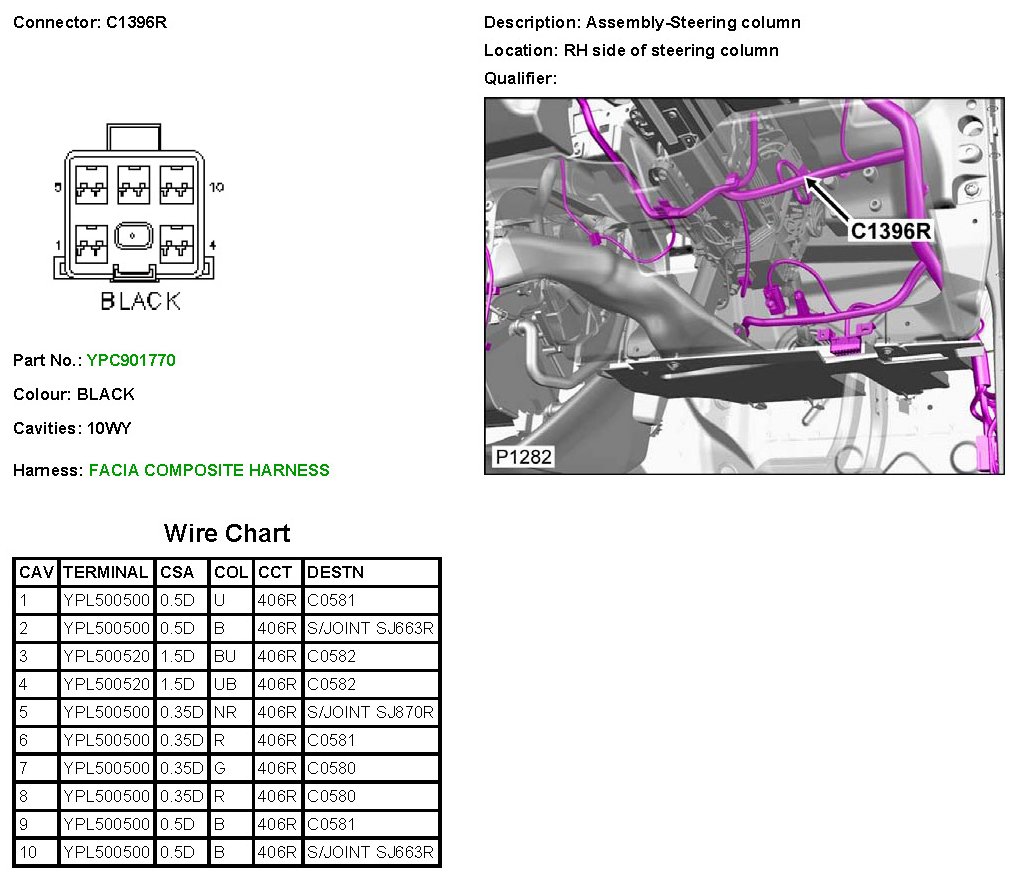 Connector: C1396R

5
10
1
4
BLACK

Part No.: YPC901770

Colour: BLACK

Cavities: 10WY

Harness: FACIA COMPOSITE HARNESS

Description: Assembly-Steering column

Location: RH side of steering column

Qualifier:

C1396R

P1282

Wire Chart

| CAV | TERMINAL | CSA | COL | CCT | DESTN |
|---|---|---|---|---|---|
| 1 | YPL500500 | 0.5D | U | 406R | C0581 |
| 2 | YPL500500 | 0.5D | B | 406R | S/JOINT SJ663R |
| 3 | YPL500520 | 1.5D | BU | 406R | C0582 |
| 4 | YPL500520 | 1.5D | UB | 406R | C0582 |
| 5 | YPL500500 | 0.35D | NR | 406R | S/JOINT SJ870R |
| 6 | YPL500500 | 0.35D | R | 406R | C0581 |
| 7 | YPL500500 | 0.35D | G | 406R | C0580 |
| 8 | YPL500500 | 0.35D | R | 406R | C0580 |
| 9 | YPL500500 | 0.5D | B | 406R | C0581 |
| 10 | YPL500500 | 0.5D | B | 406R | S/JOINT SJ663R |