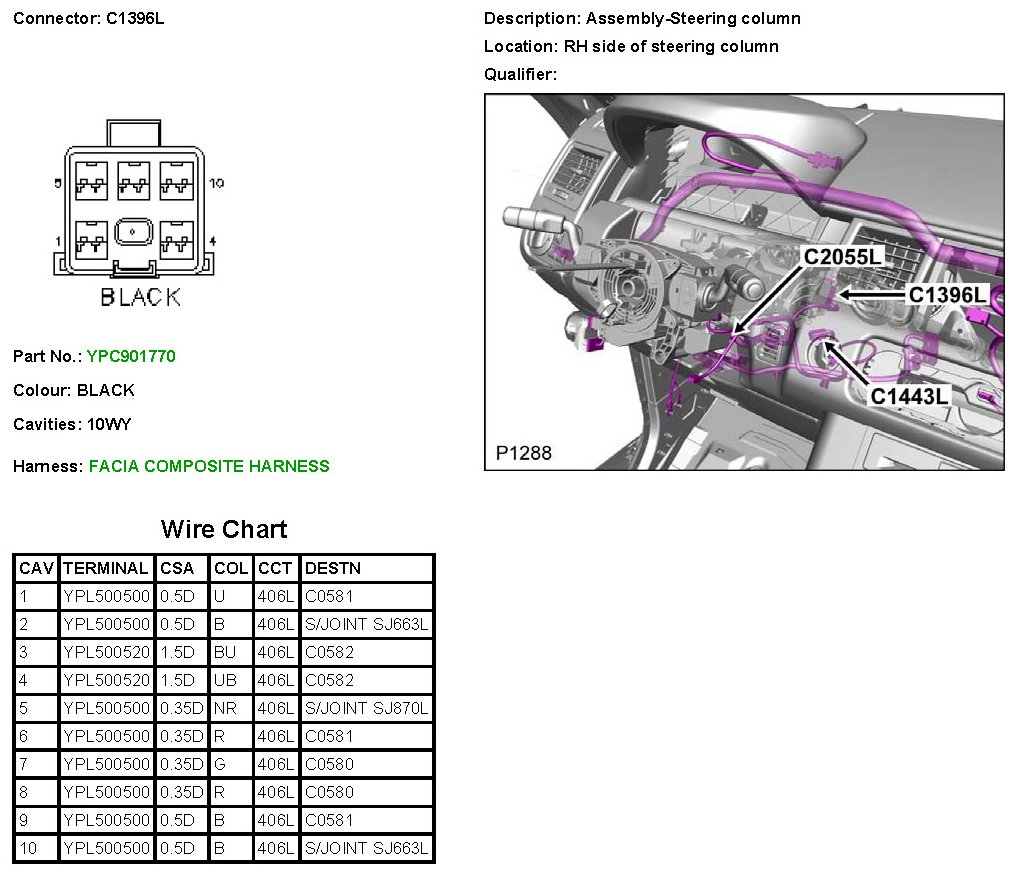 Connector: C1396L

5 10 1 4

BLACK

Part No.: YPC901770

Colour: BLACK

Cavities: 10WY

Harness: FACIA COMPOSITE HARNESS

Description: Assembly-Steering column

Location: RH side of steering column

Qualifier:

C2055L
C1396L
C1443L
P1288

Wire Chart

| CAV | TERMINAL | CSA | COL | CCT | DESTN |
|---|---|---|---|---|---|
| 1 | YPL500500 | 0.5D | U | 406L | C0581 |
| 2 | YPL500500 | 0.5D | B | 406L | S/JOINT SJ663L |
| 3 | YPL500520 | 1.5D | BU | 406L | C0582 |
| 4 | YPL500520 | 1.5D | UB | 406L | C0582 |
| 5 | YPL500500 | 0.35D | NR | 406L | S/JOINT SJ870L |
| 6 | YPL500500 | 0.35D | R | 406L | C0581 |
| 7 | YPL500500 | 0.35D | G | 406L | C0580 |
| 8 | YPL500500 | 0.35D | R | 406L | C0580 |
| 9 | YPL500500 | 0.5D | B | 406L | C0581 |
| 10 | YPL500500 | 0.5D | B | 406L | S/JOINT SJ663L |