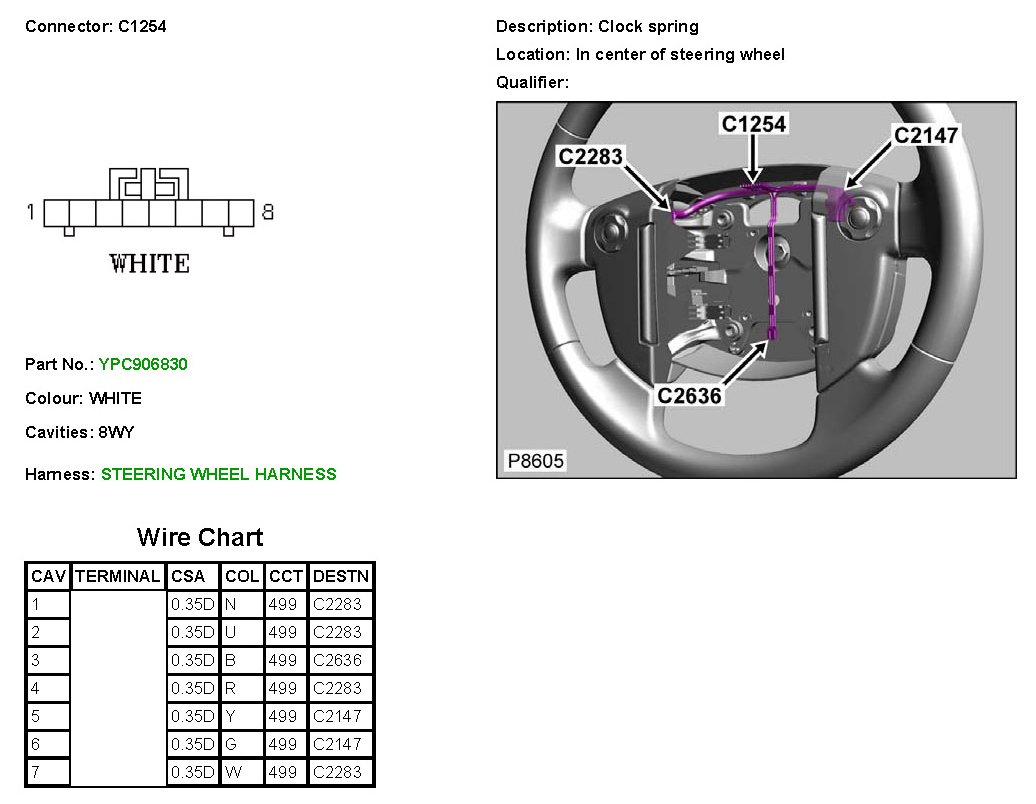 Connector: C1254

1 8

WHITE

Part No.: YPC906830

Colour: WHITE

Cavities: 8WY

Harness: STEERING WHEEL HARNESS

Description: Clock spring

Location: In center of steering wheel

Qualifier:

C1254
C2283
C2147
C2636
P8605

Wire Chart

| CAV | TERMINAL | CSA | COL | CCT | DESTN |
|---|---|---|---|---|---|
| 1 | | 0.35D | N | 499 | C2283 |
| 2 | | 0.35D | U | 499 | C2283 |
| 3 | | 0.35D | B | 499 | C2636 |
| 4 | | 0.35D | R | 499 | C2283 |
| 5 | | 0.35D | Y | 499 | C2147 |
| 6 | | 0.35D | G | 499 | C2147 |
| 7 | | 0.35D | W | 499 | C2283 |