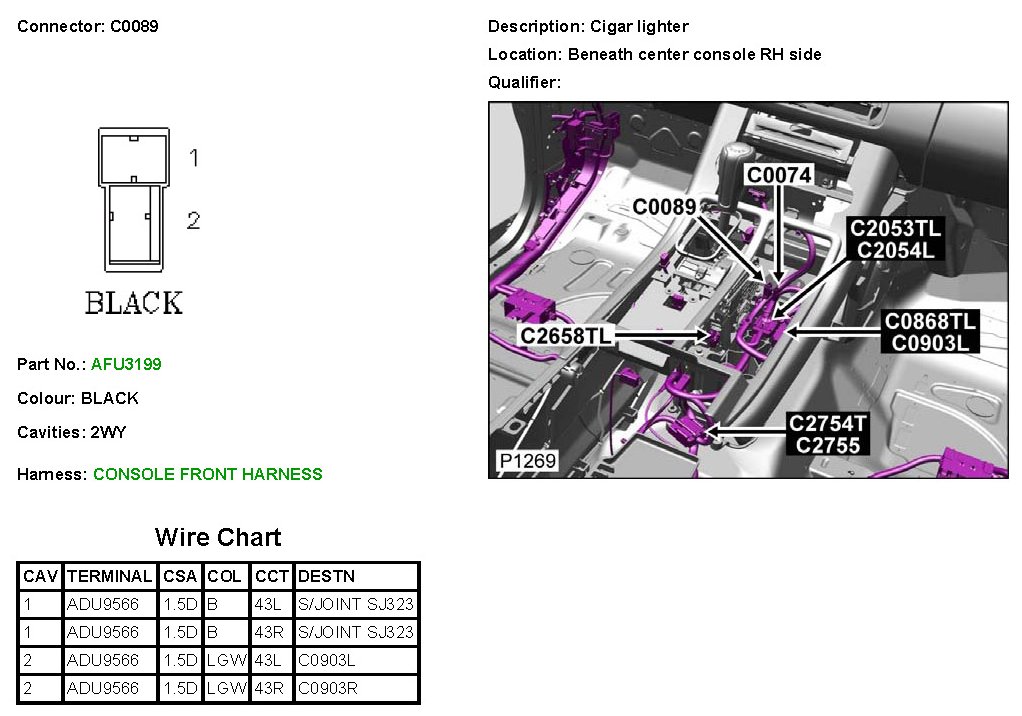 Connector: C0089

1

2

BLACK

Part No.: AFU3199

Colour: BLACK

Cavities: 2WY

Harness: CONSOLE FRONT HARNESS

Wire Chart

| CAV | TERMINAL | CSA | COL | CCT | DESTN |
|---|---|---|---|---|---|
| 1 | ADU9566 | 1.5D | B | 43L | S/JOINT SJ323 |
| 1 | ADU9566 | 1.5D | B | 43R | S/JOINT SJ323 |
| 2 | ADU9566 | 1.5D | LGW | 43L | C0903L |
| 2 | ADU9566 | 1.5D | LGW | 43R | C0903R |

Description: Cigar lighter

Location: Beneath center console RH side

Qualifier:

C0074

C0089

C2053TL
C2054L

C2658TL

C0868TL
C0903L

C2754T
C2755

P1269