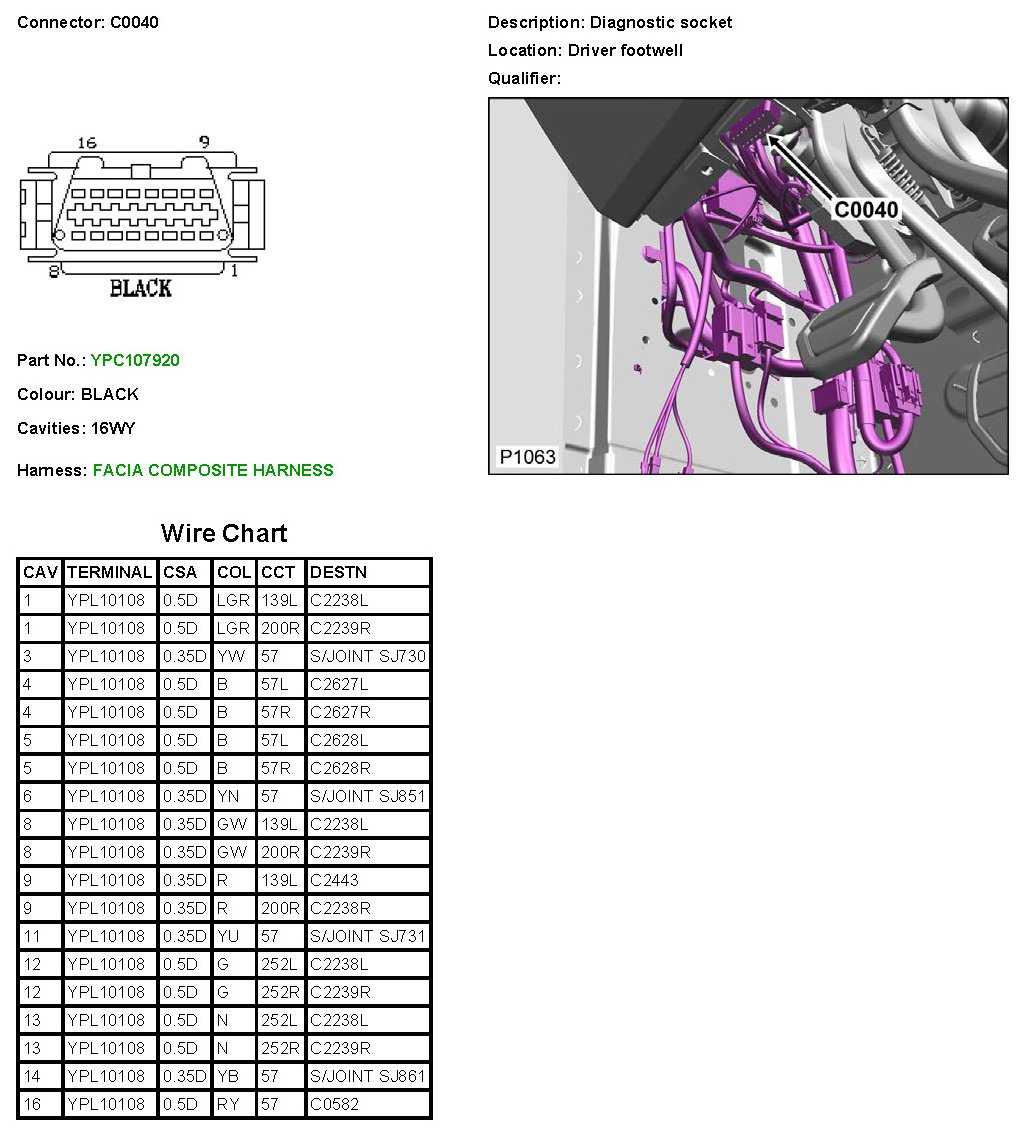 Connector: C0040

16 9
8 1
BLACK

Part No.: YPC107920

Colour: BLACK

Cavities: 16WY

Harness: FACIA COMPOSITE HARNESS

Description: Diagnostic socket

Location: Driver footwell

Qualifier:

C0040

P1063

Wire Chart

| CAV | TERMINAL | CSA | COL | CCT | DESTN |
|---|---|---|---|---|---|
| 1 | YPL10108 | 0.5D | LGR | 139L | C2238L |
| 1 | YPL10108 | 0.5D | LGR | 200R | C2239R |
| 3 | YPL10108 | 0.35D | YW | 57 | S/JOINT SJ730 |
| 4 | YPL10108 | 0.5D | B | 57L | C2627L |
| 4 | YPL10108 | 0.5D | B | 57R | C2627R |
| 5 | YPL10108 | 0.5D | B | 57L | C2628L |
| 5 | YPL10108 | 0.5D | B | 57R | C2628R |
| 6 | YPL10108 | 0.35D | YN | 57 | S/JOINT SJ851 |
| 8 | YPL10108 | 0.35D | GW | 139L | C2238L |
| 8 | YPL10108 | 0.35D | GW | 200R | C2239R |
| 9 | YPL10108 | 0.35D | R | 139L | C2443 |
| 9 | YPL10108 | 0.35D | R | 200R | C2238R |
| 11 | YPL10108 | 0.35D | YU | 57 | S/JOINT SJ731 |
| 12 | YPL10108 | 0.5D | G | 252L | C2238L |
| 12 | YPL10108 | 0.5D | G | 252R | C2239R |
| 13 | YPL10108 | 0.5D | N | 252L | C2238L |
| 13 | YPL10108 | 0.5D | N | 252R | C2239R |
| 14 | YPL10108 | 0.35D | YB | 57 | S/JOINT SJ861 |
| 16 | YPL10108 | 0.5D | RY | 57 | C0582 |